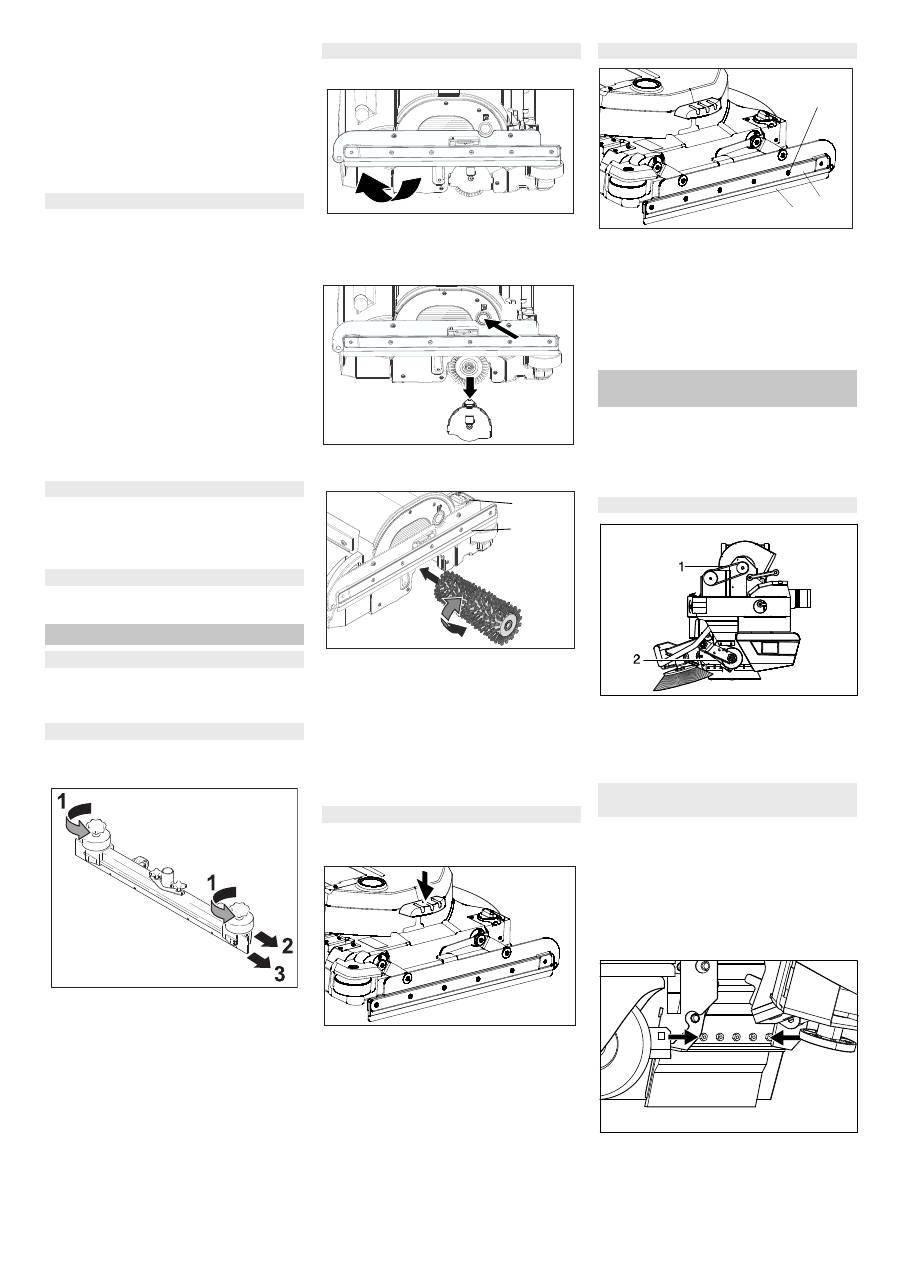 1

1

2

3

1

2