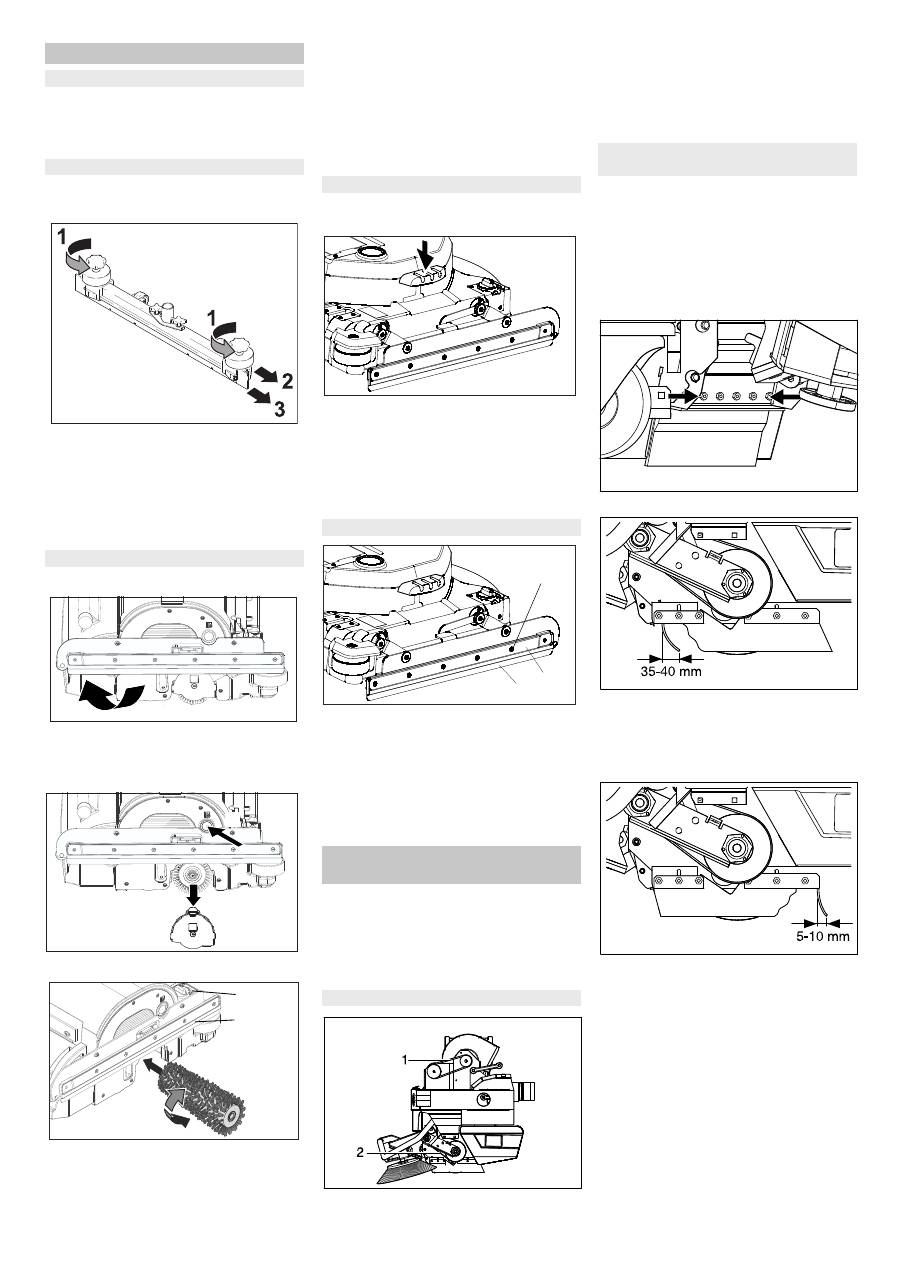 1

1

2

3

35-40 mm

5-10 mm

1

2