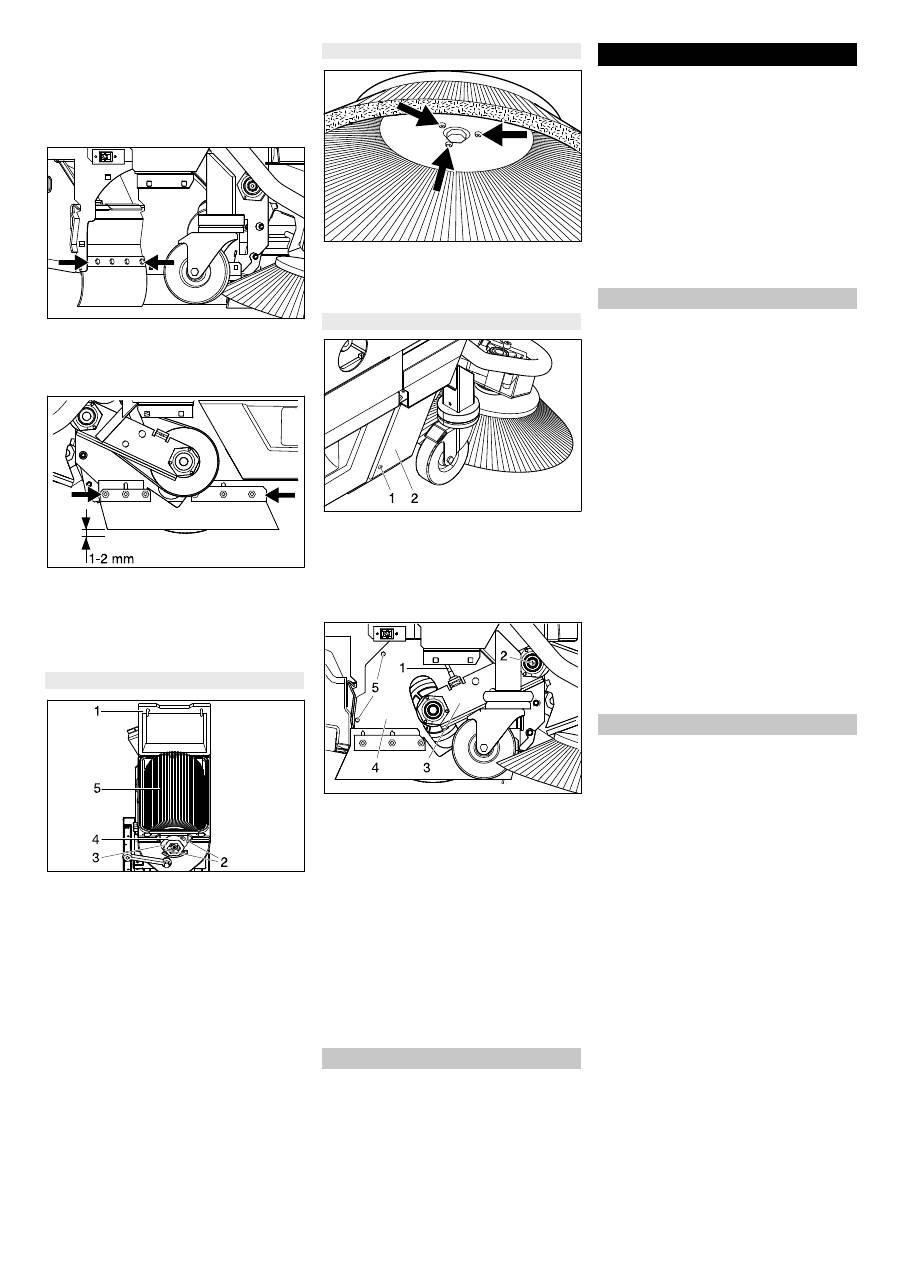 1-2 mm

1

5

4

3

2

1 2

1

2

5

4

3