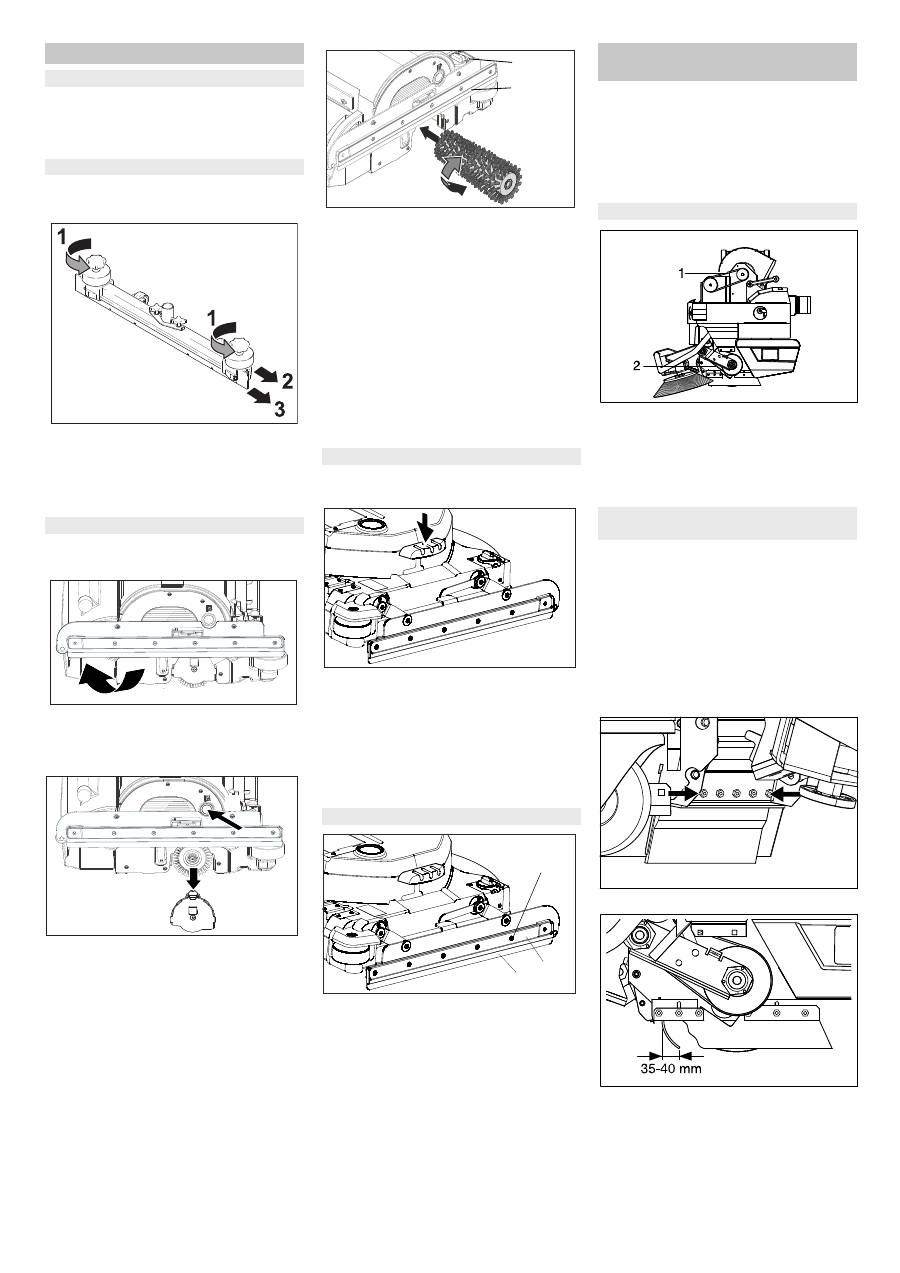 1
1
2
3

1
2

35-40 mm