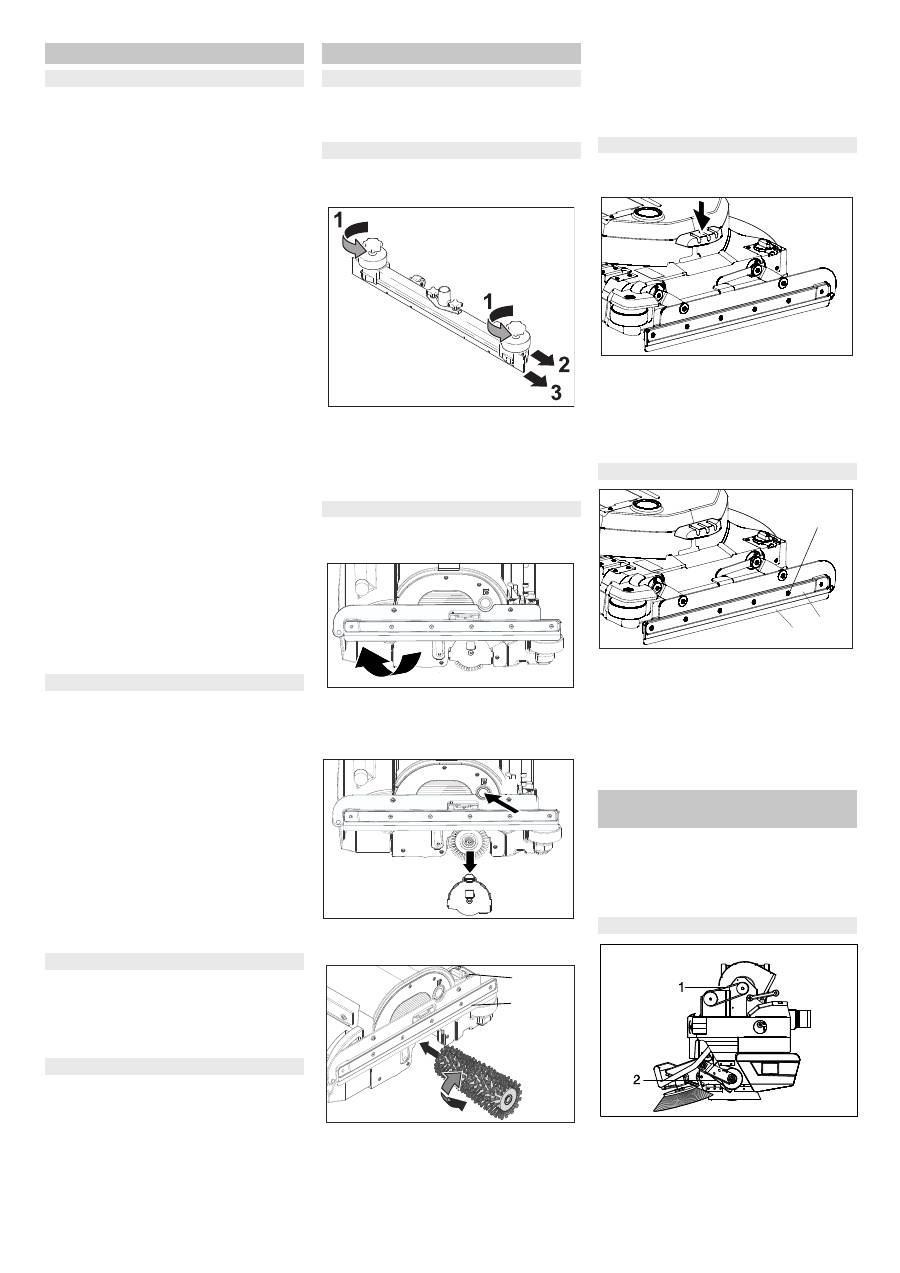 1

1

2

3

1

2