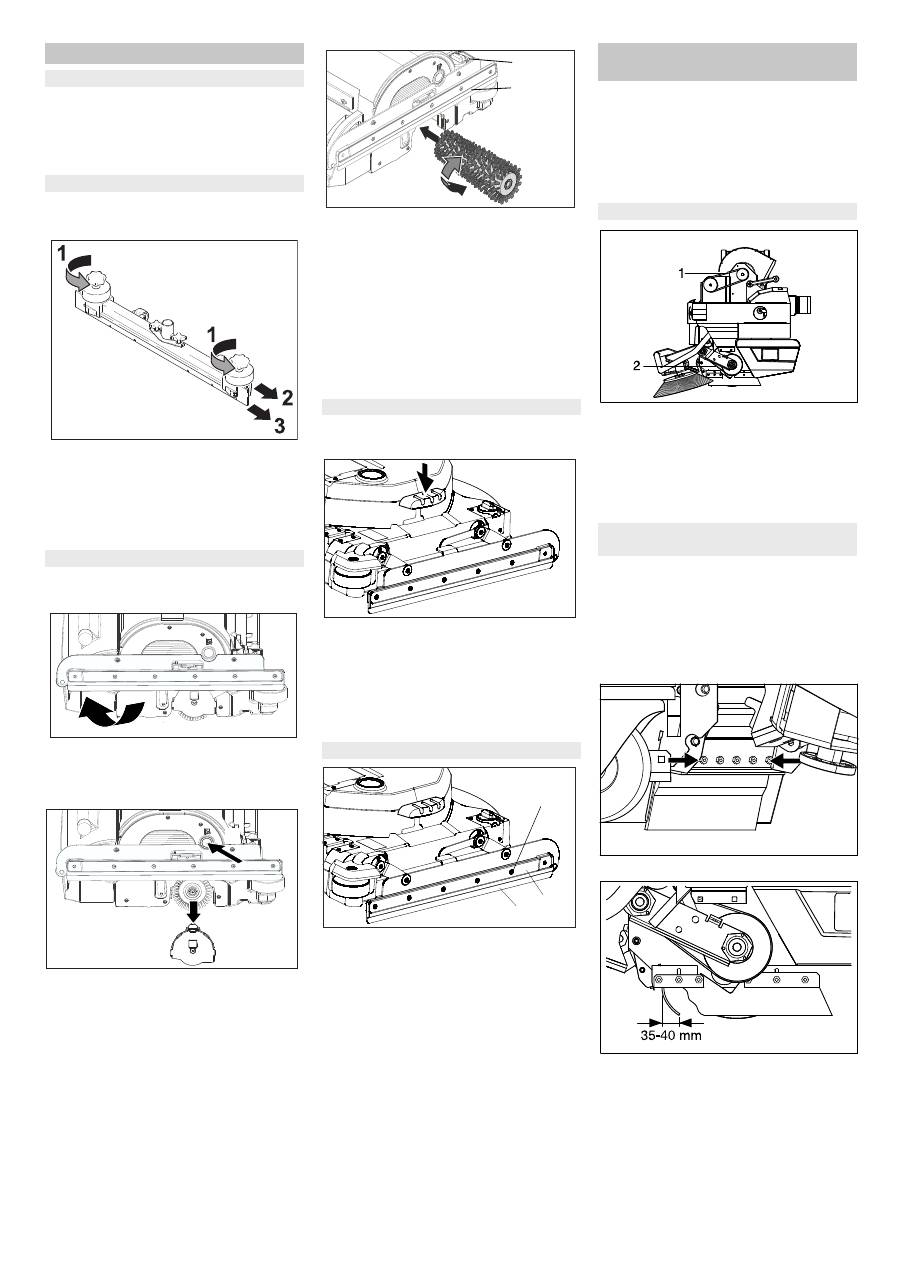 1
1
2
3

1
2

35-40 mm