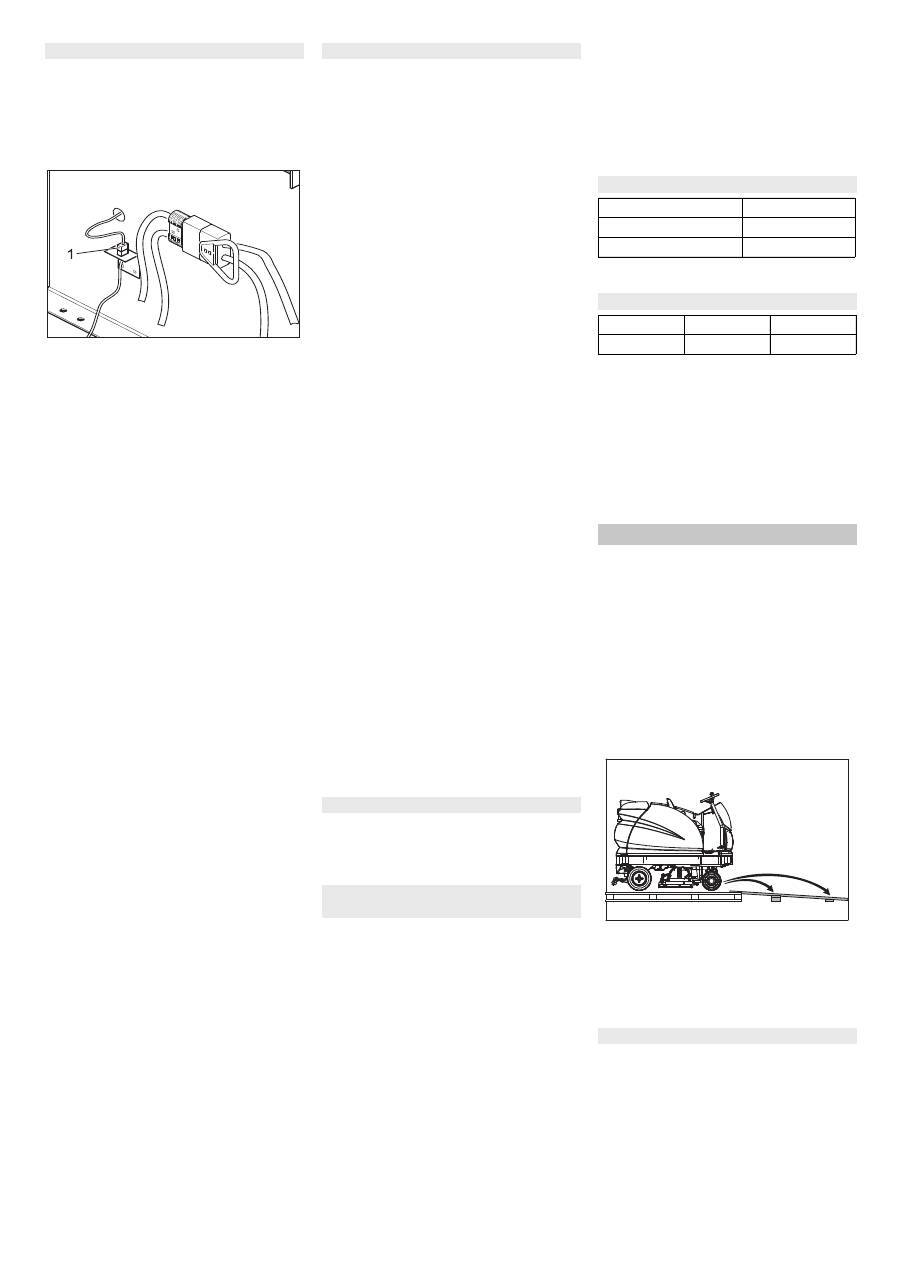 1