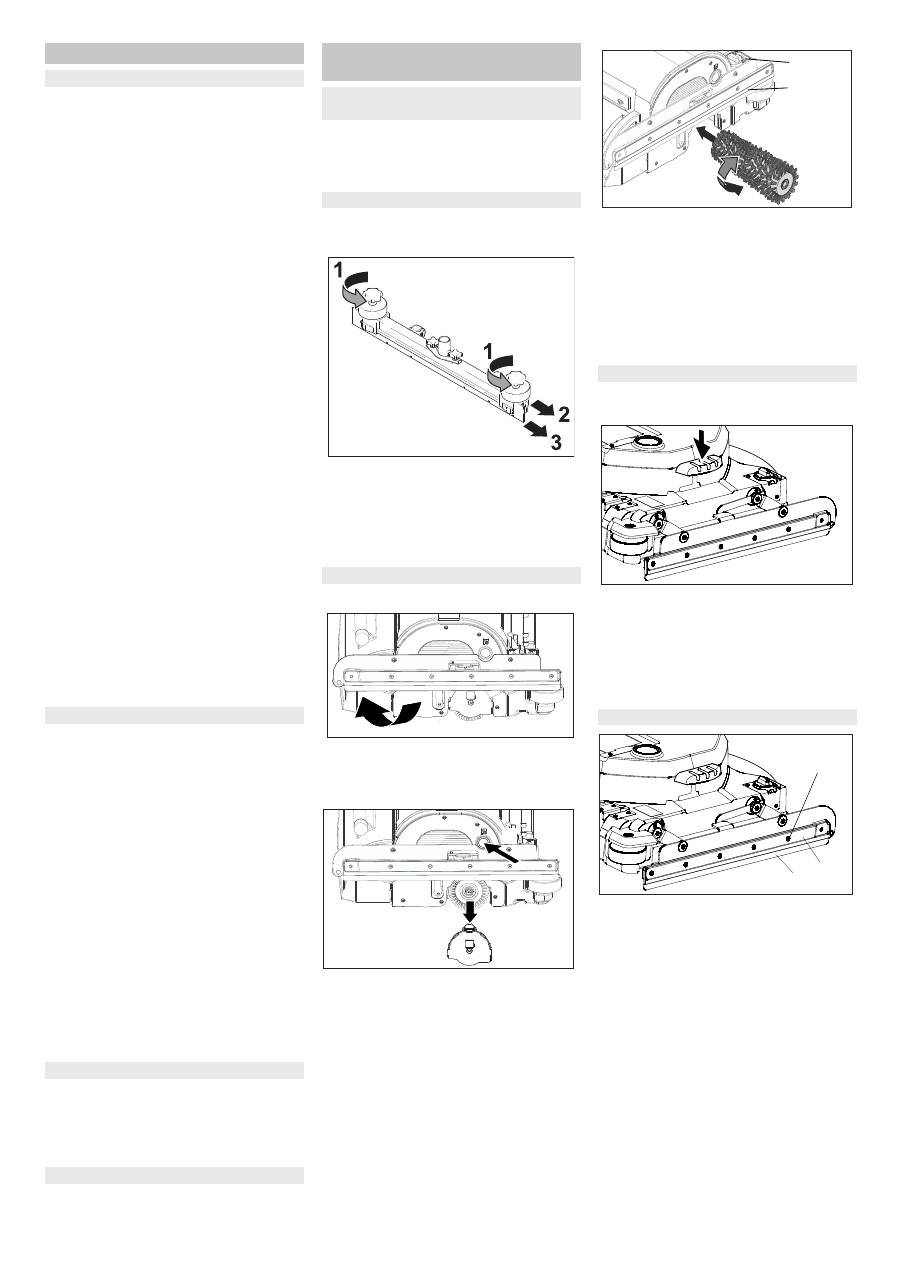 1

1

2

3