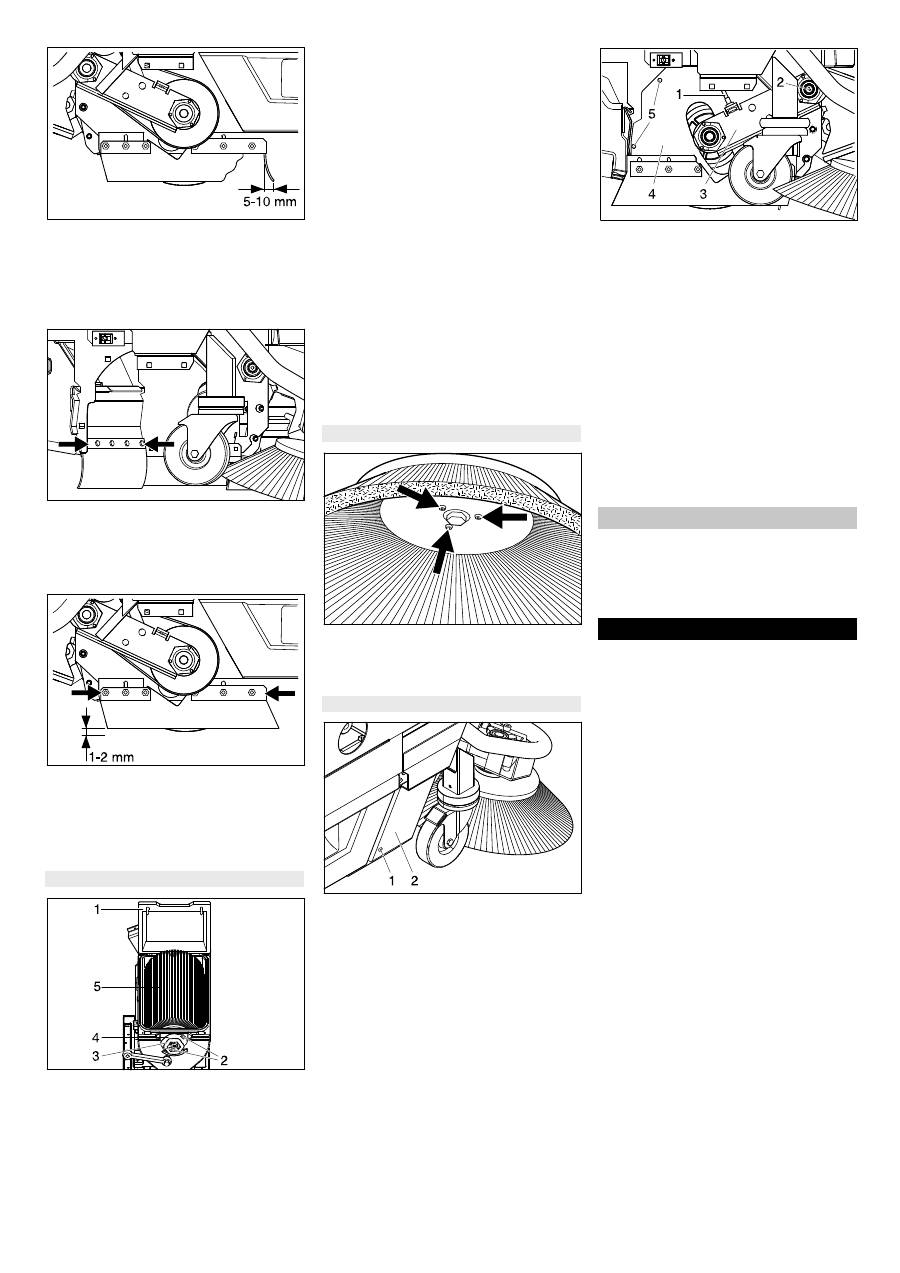 5-10 mm

1-2 mm

1
5
4
3
2

1 2

1
2
5
4
3