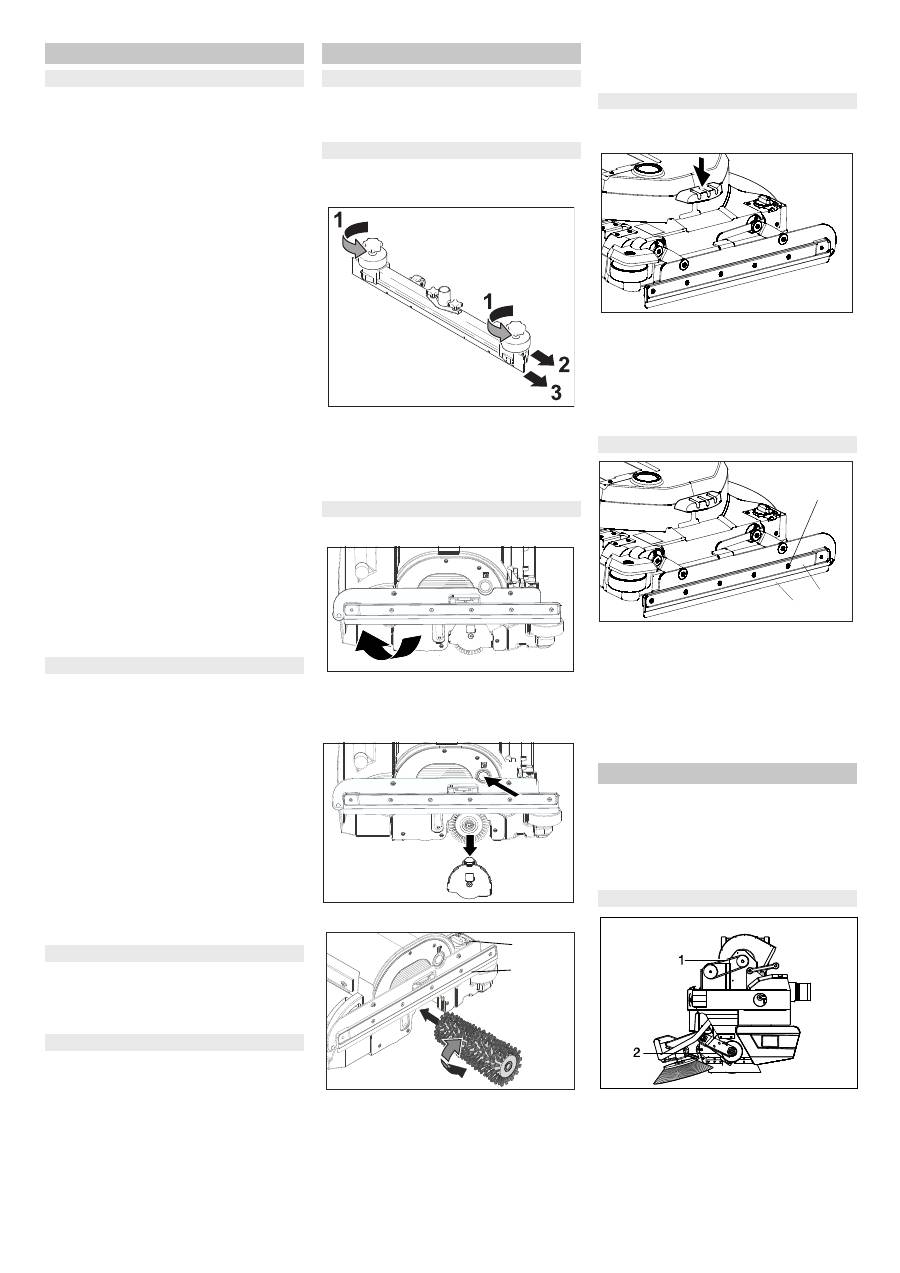 1

1

2

3

1

2