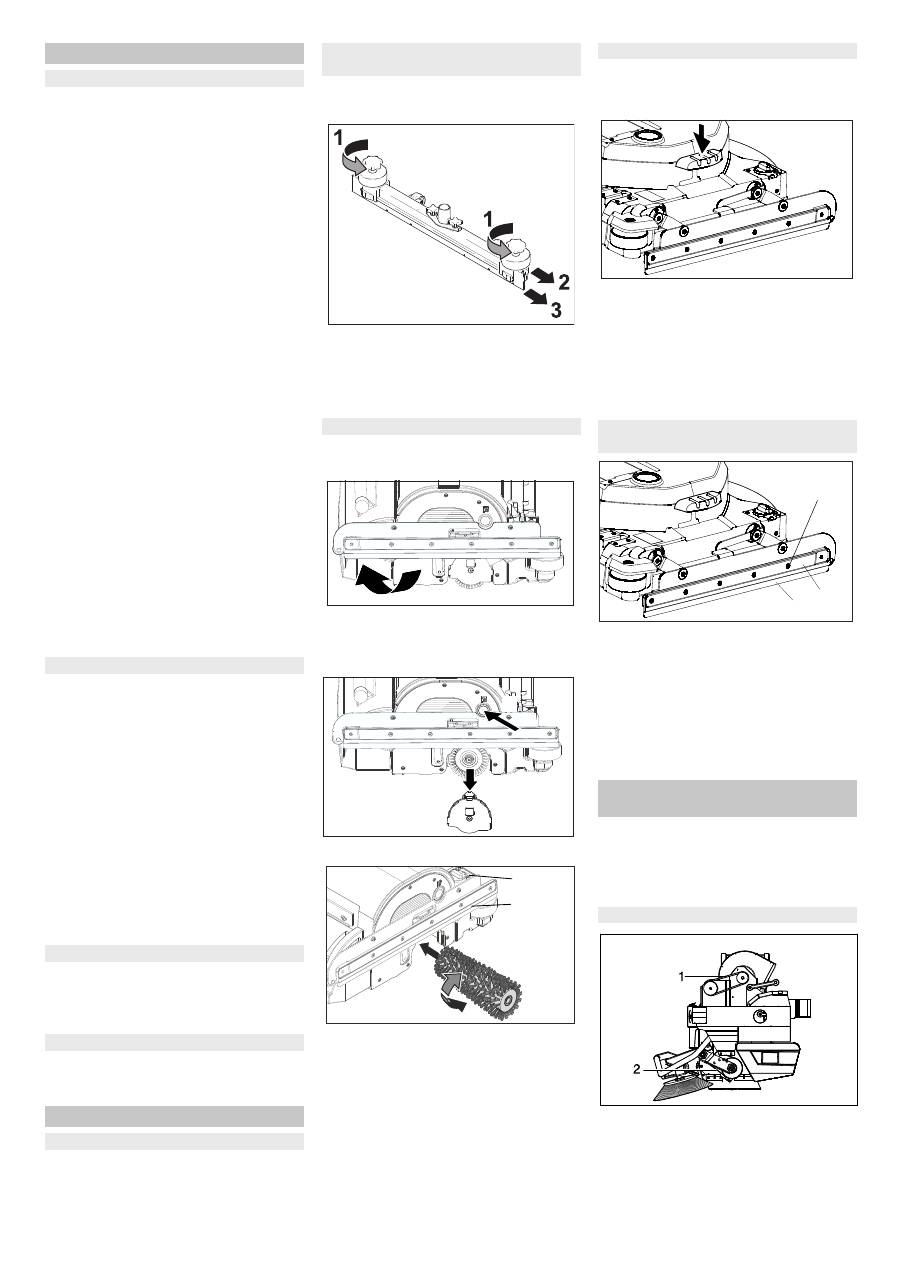 1
1
2
3

1
2