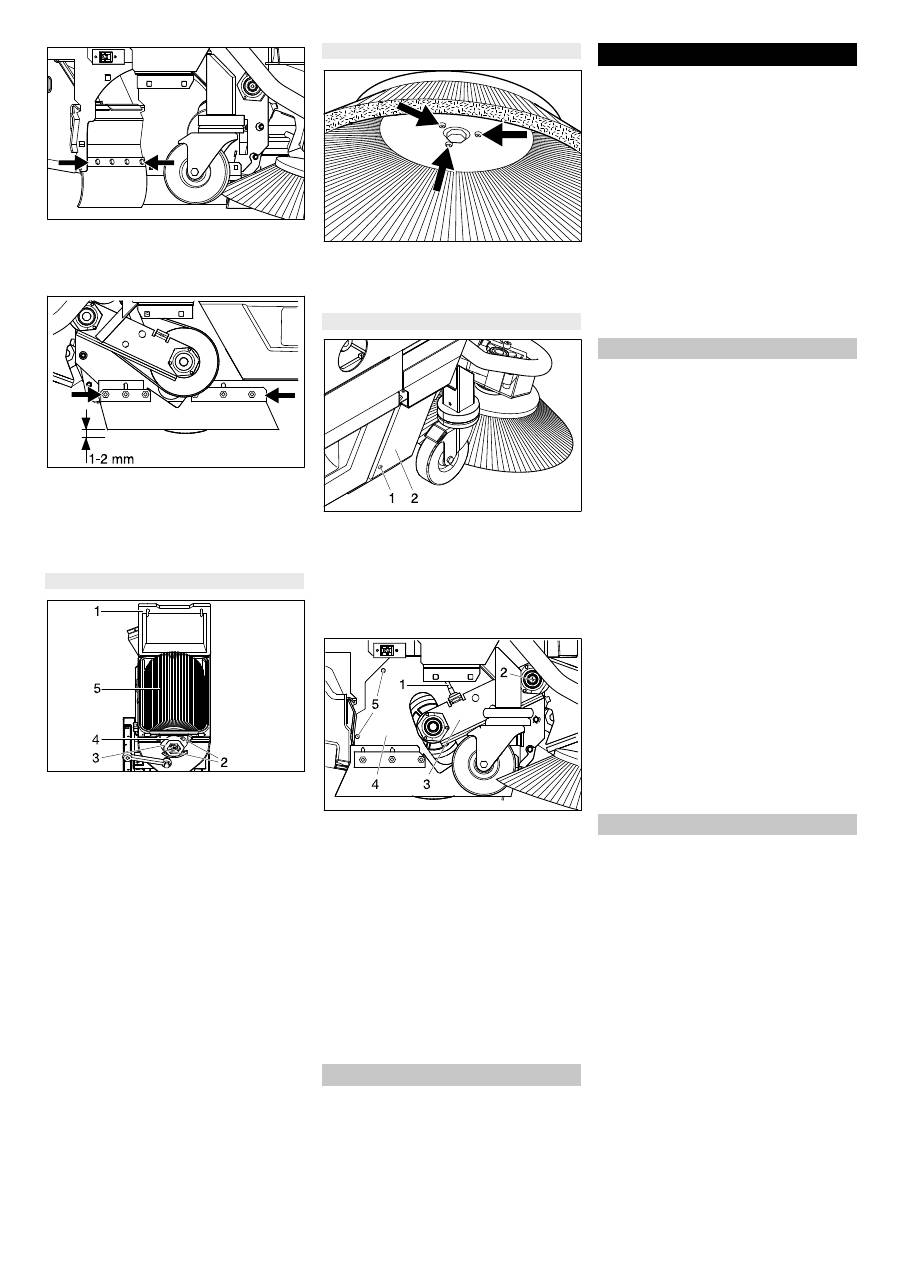 1-2 mm

1
5
4
3
2

1 2

1
2
5
4 3