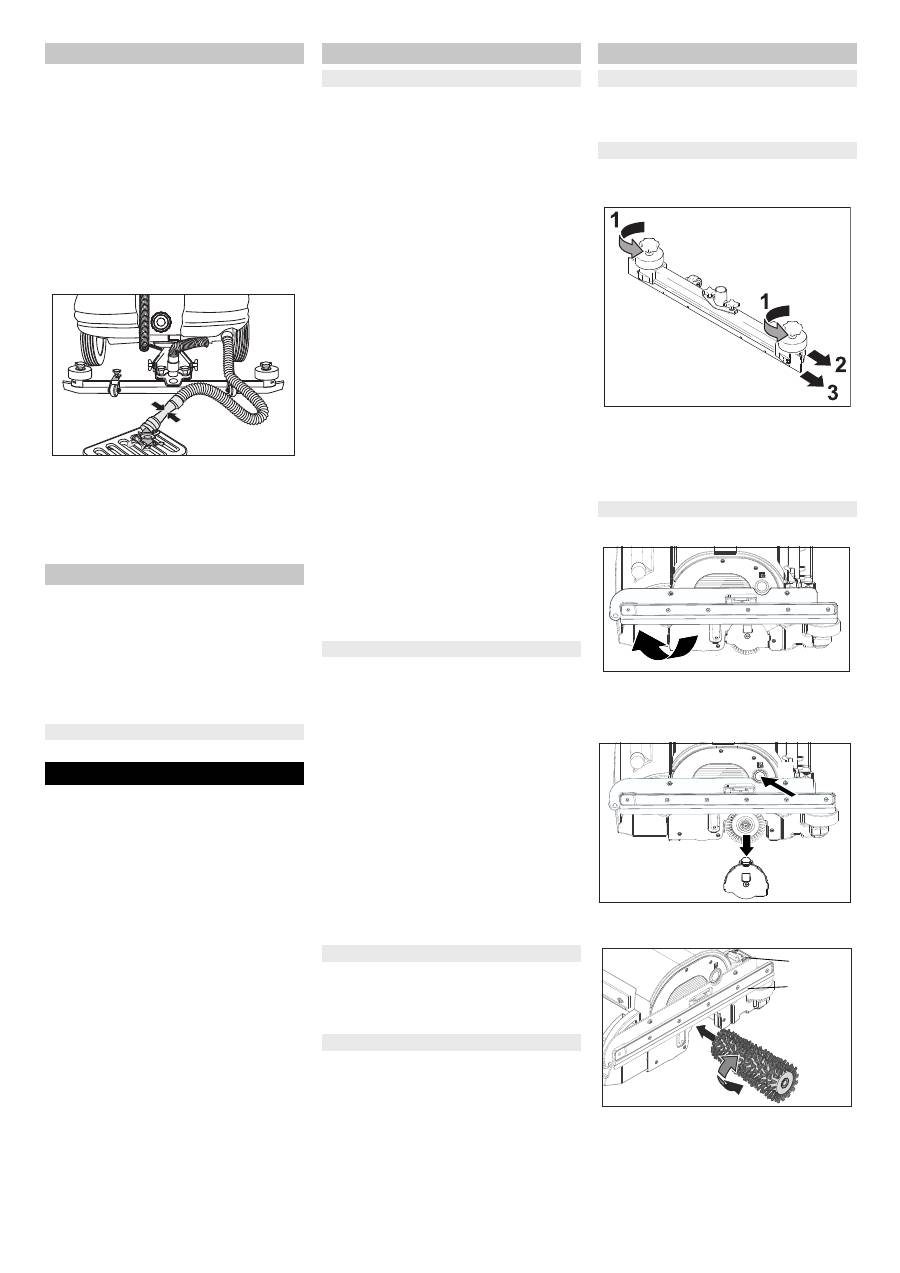 1

1

2

3