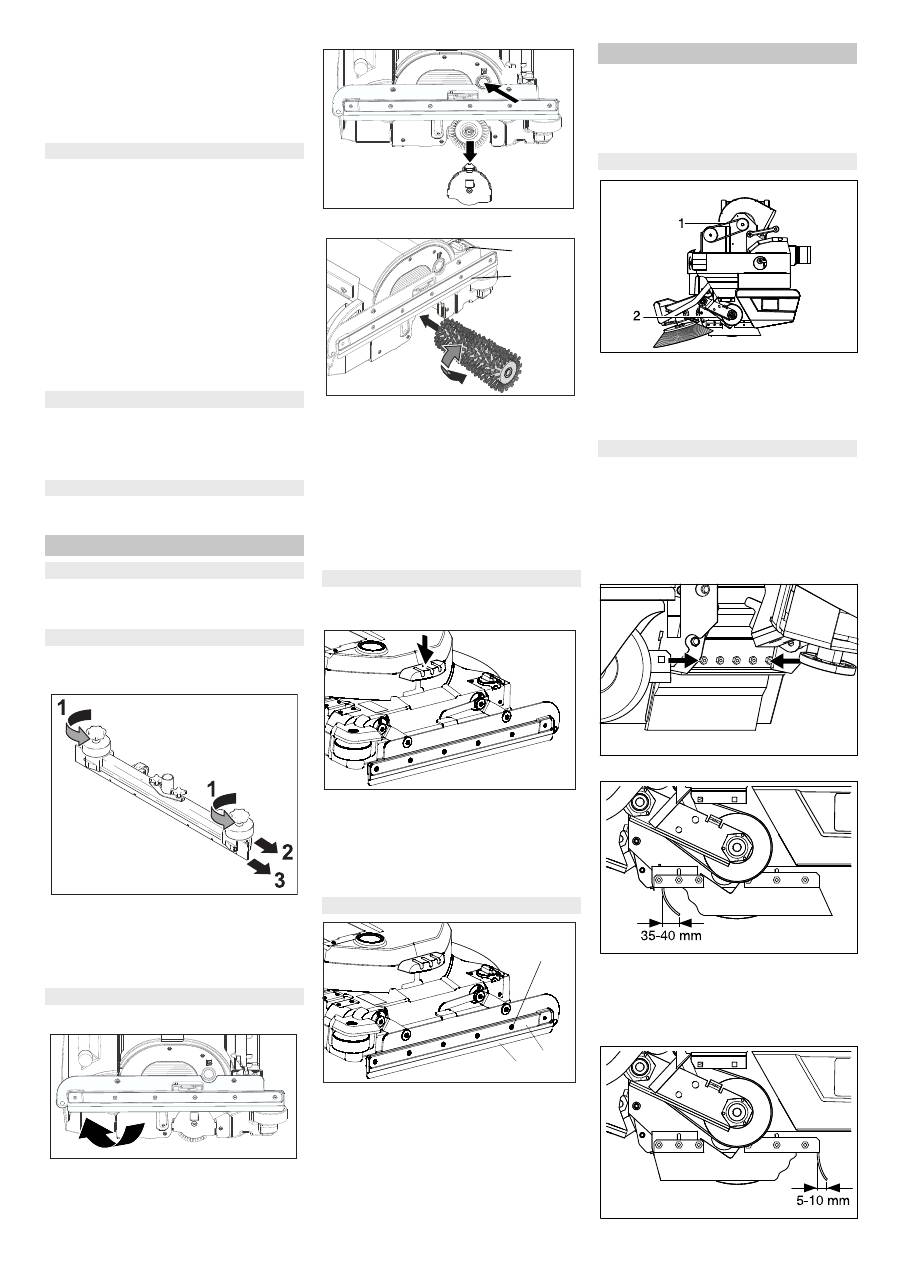 1

1

2

3

1

2

35-40 mm

5-10 mm