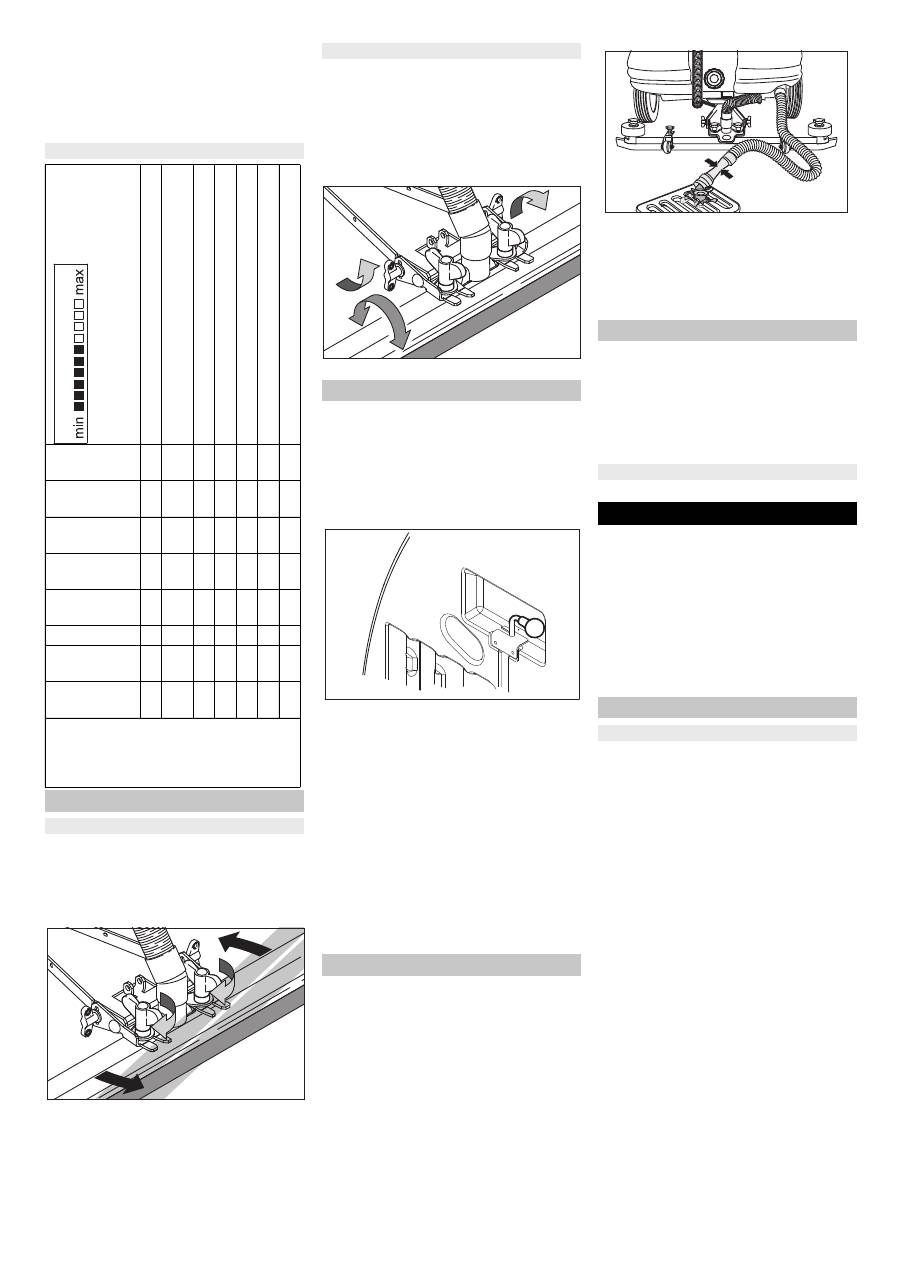 min max