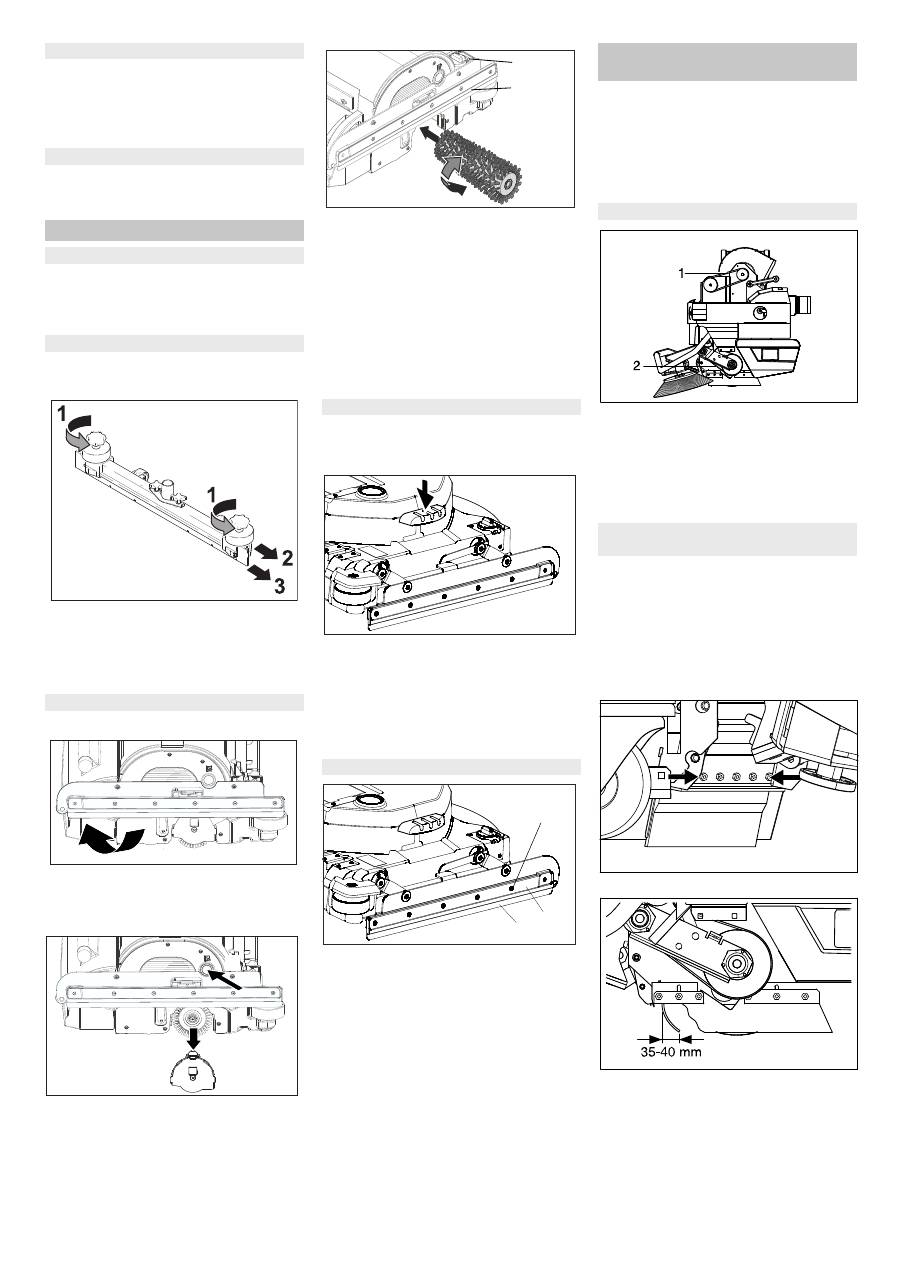 1

1

2

3

1

2

35-40 mm