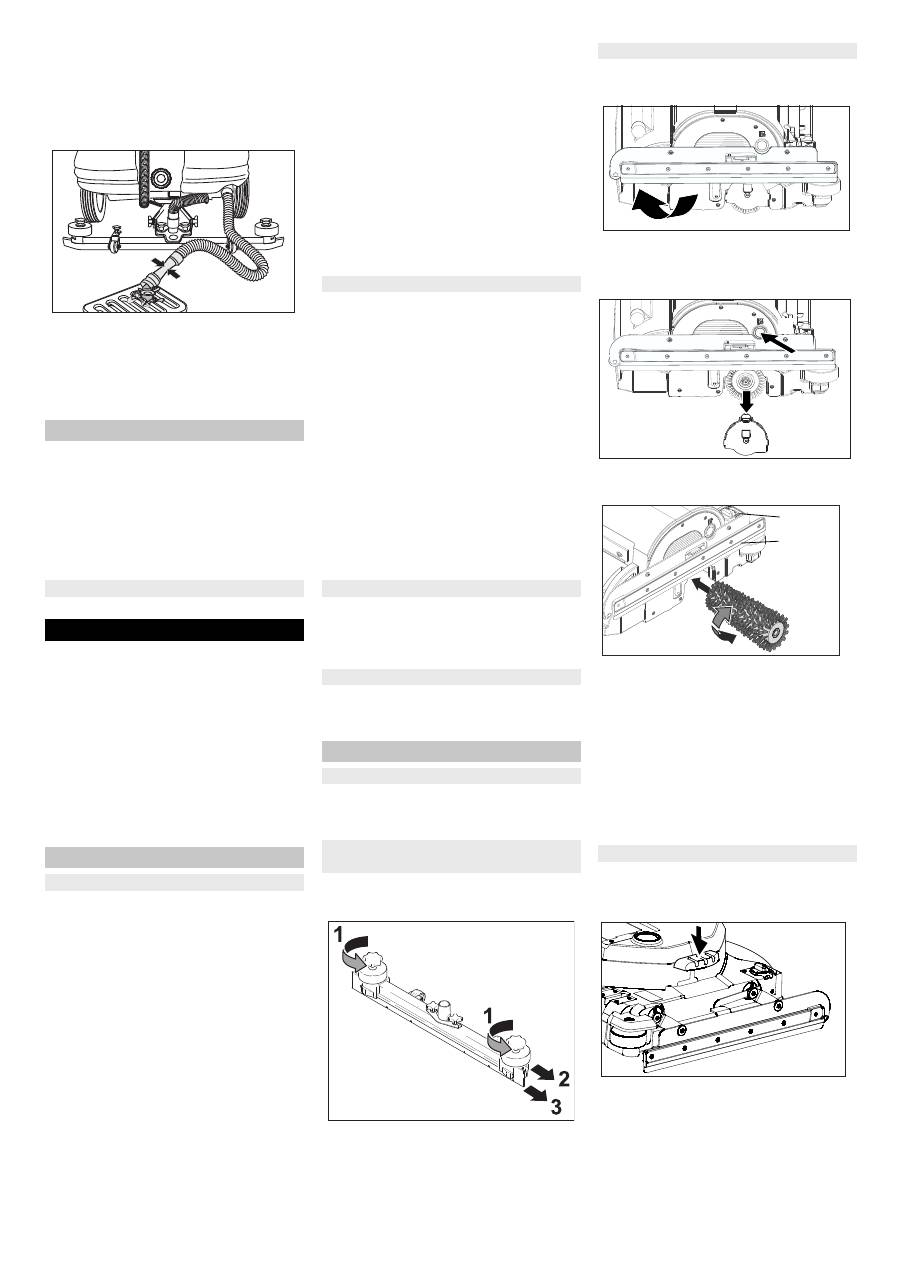 1
1
2
3