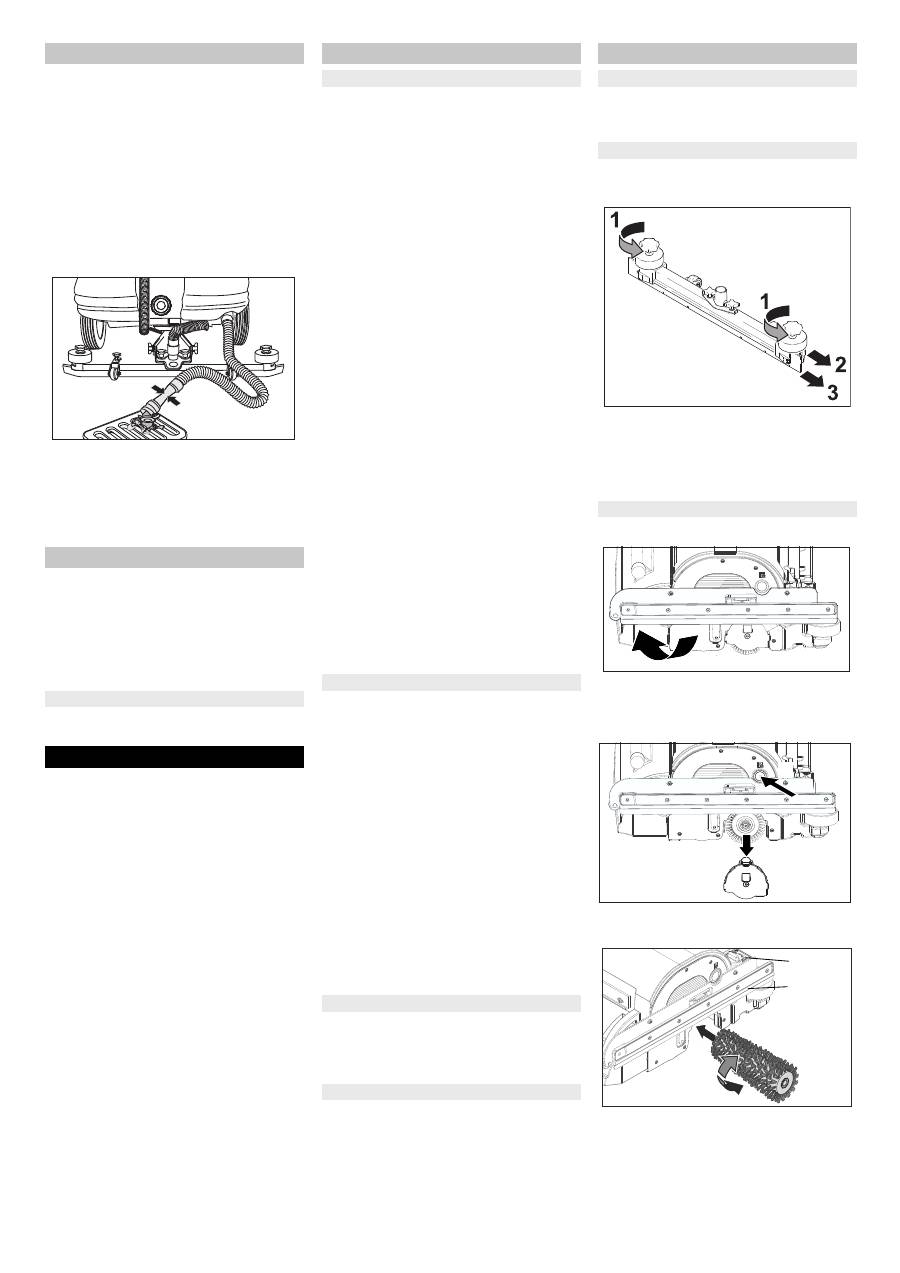 1

1

2

3