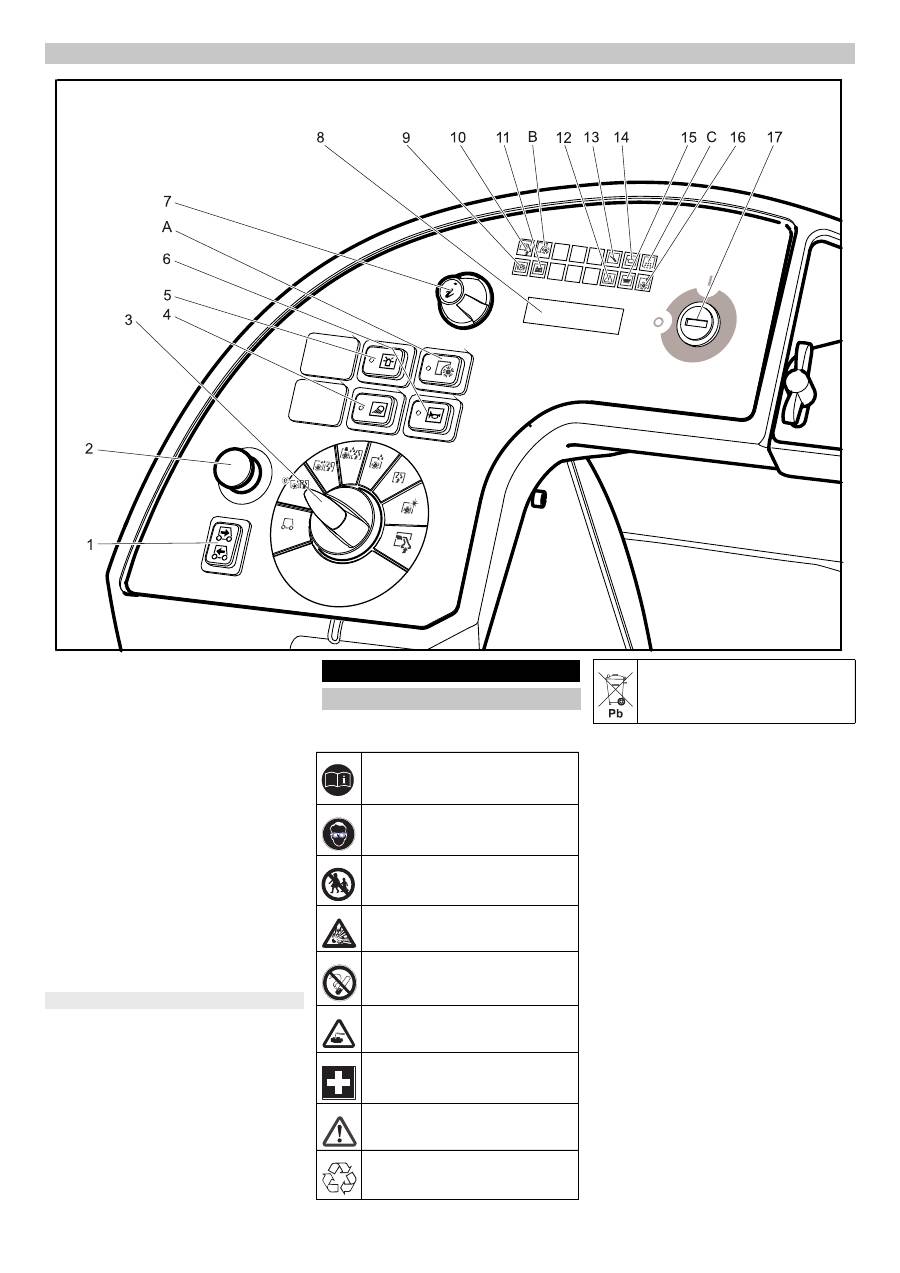 8 9 10 11 B 12 13 14 15 C 16 17

7

A

6

5

4

3

2

1

Pb