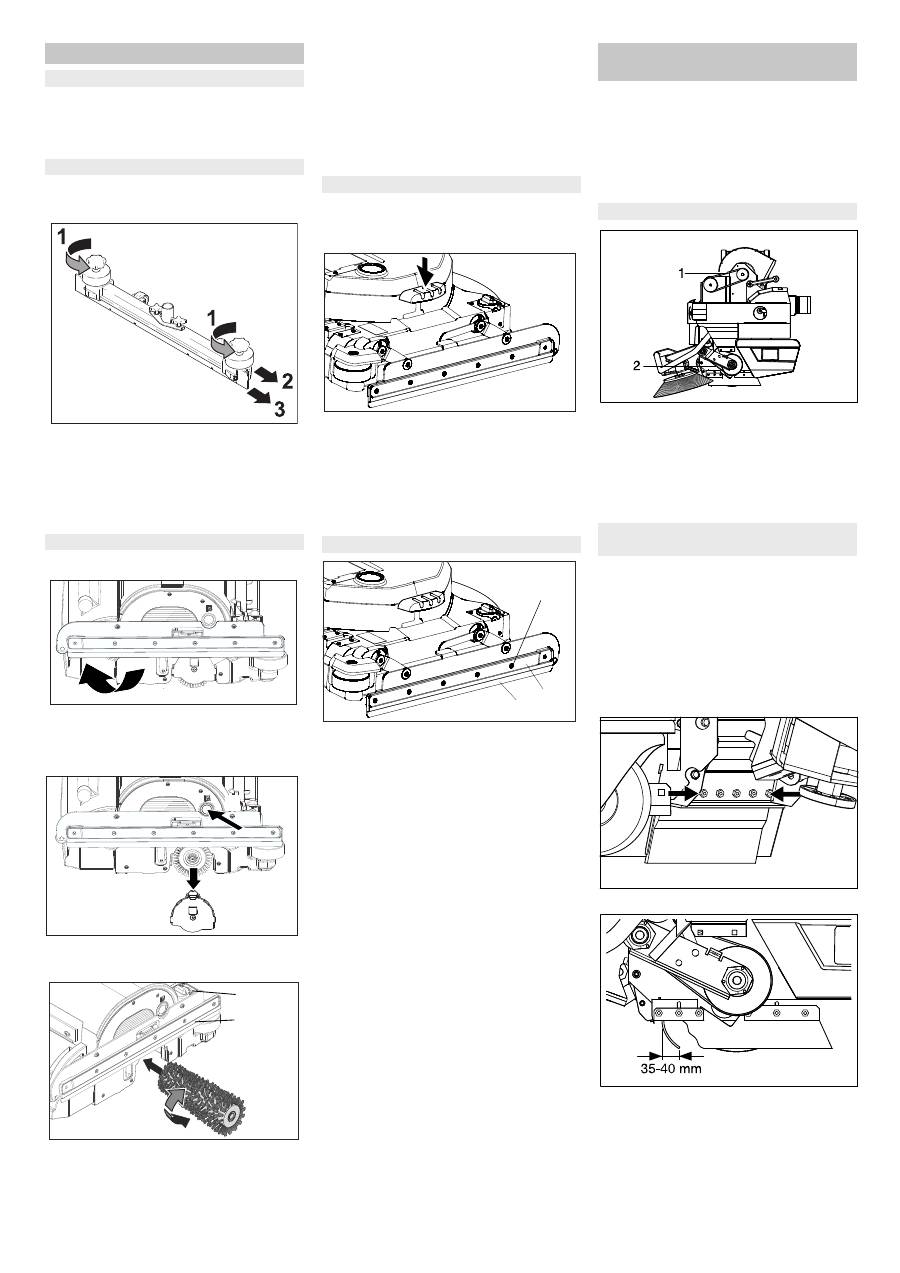 1

1

2

3

1

2

35-40 mm