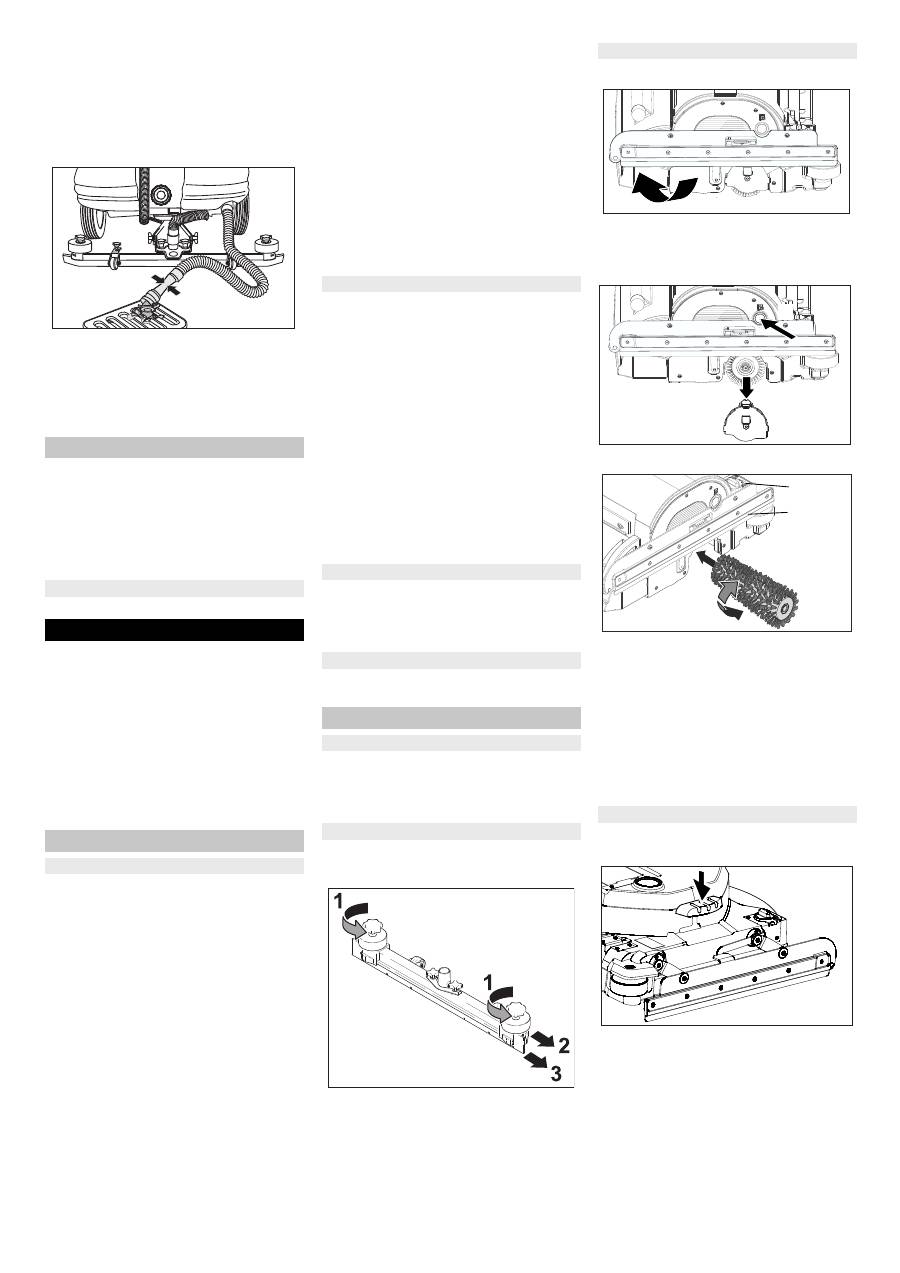 1

1

2

3