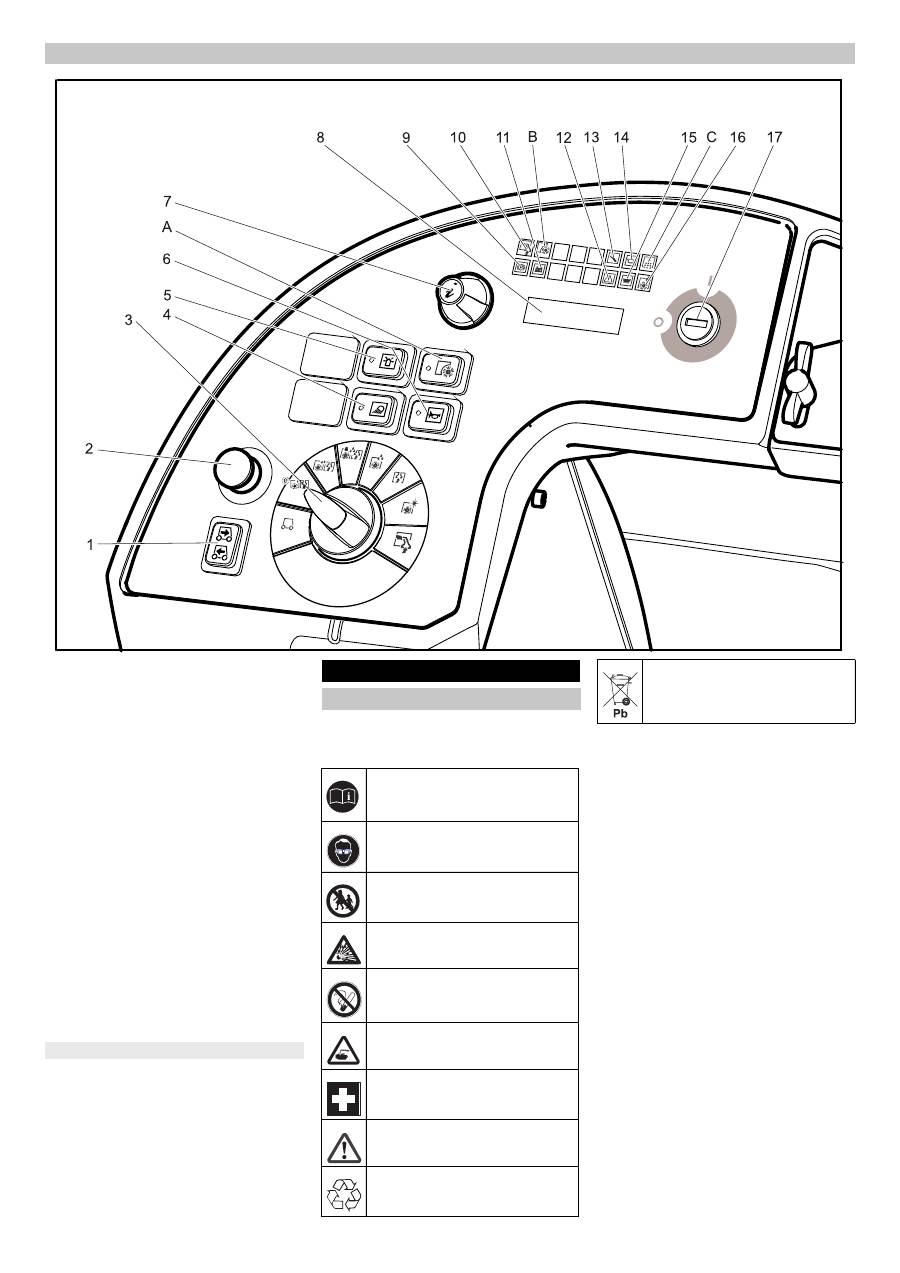 8 9 10 11 B 12 13 14 15 C 16 17

7

A

6

5

4

3

2

1

Pb