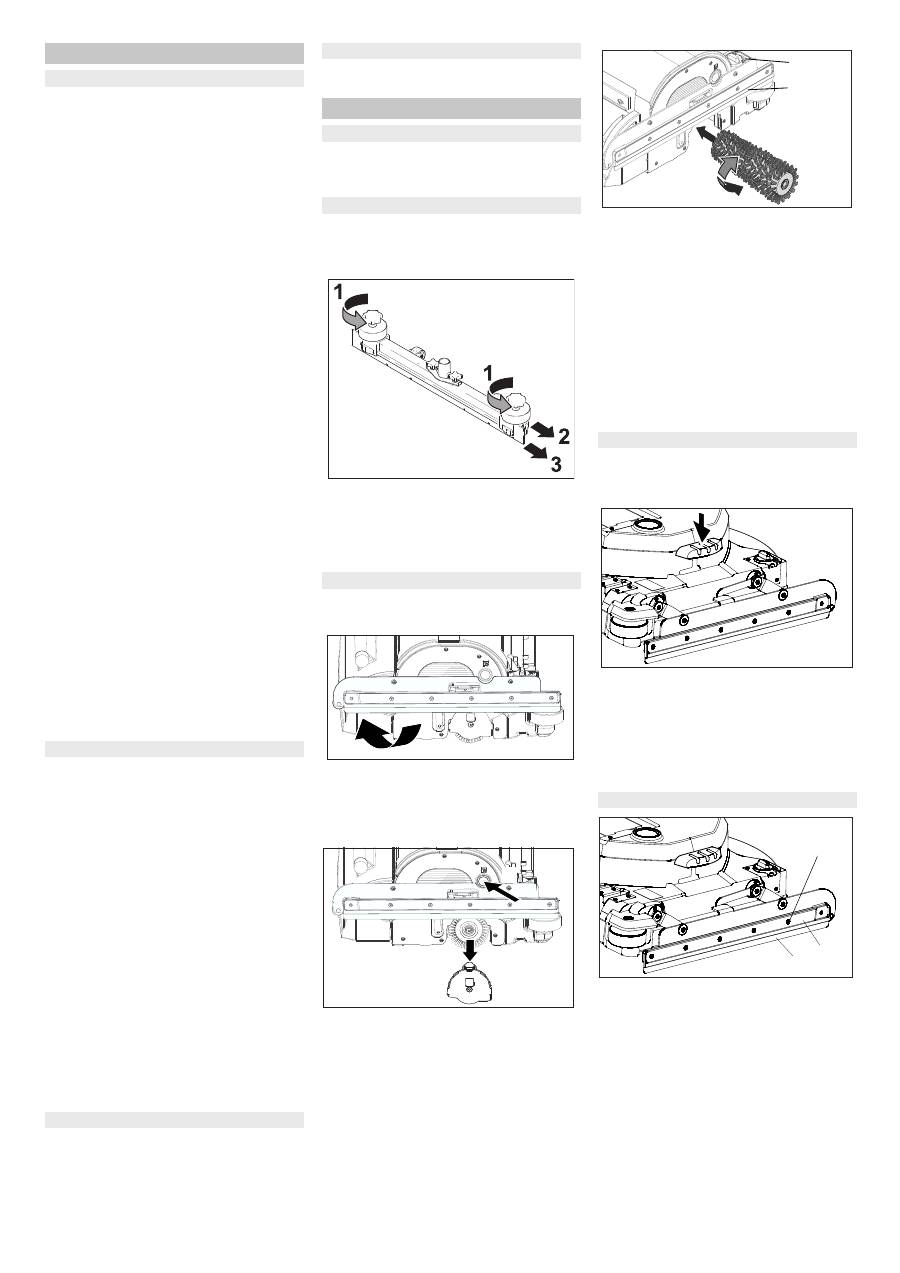 1

1

2

3