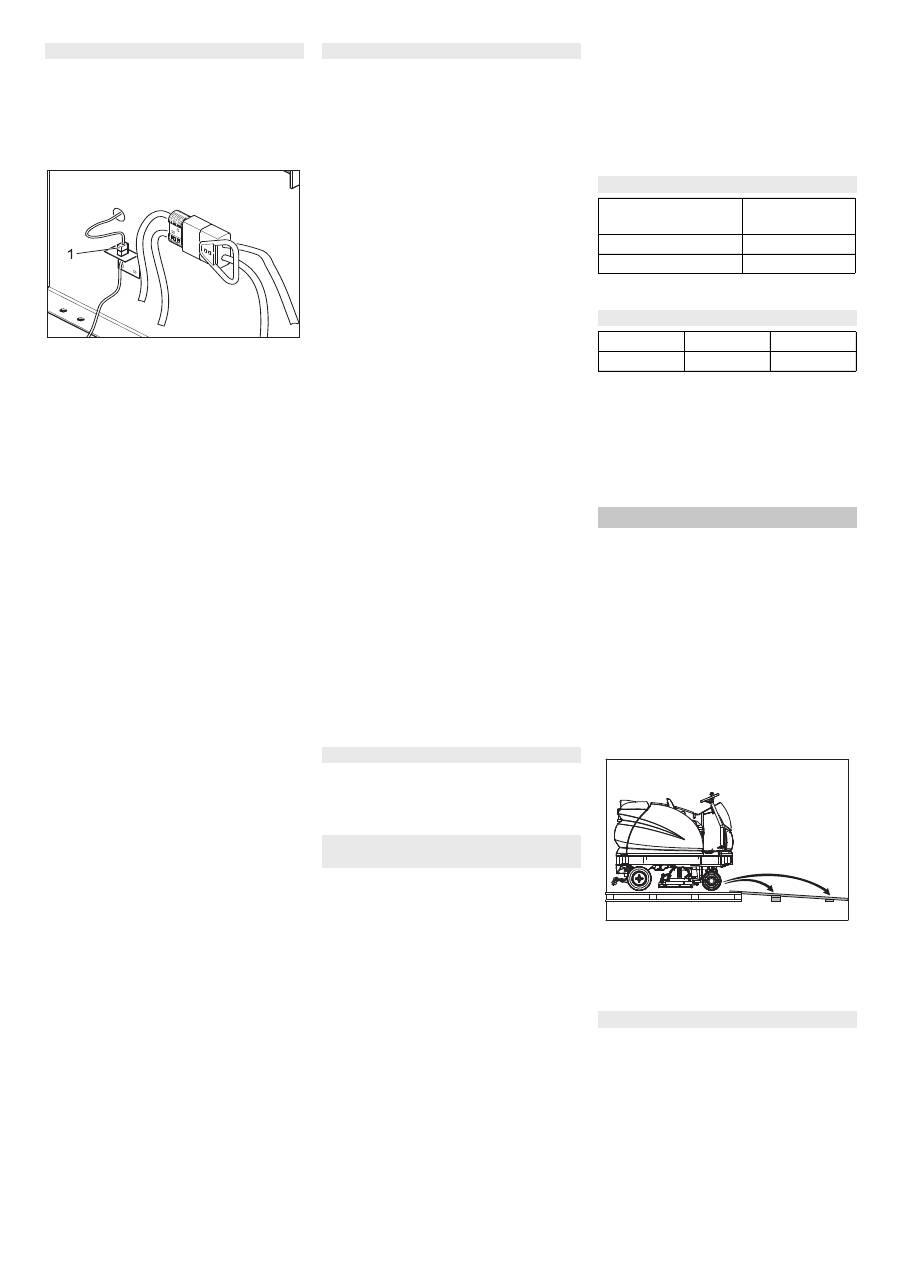 1