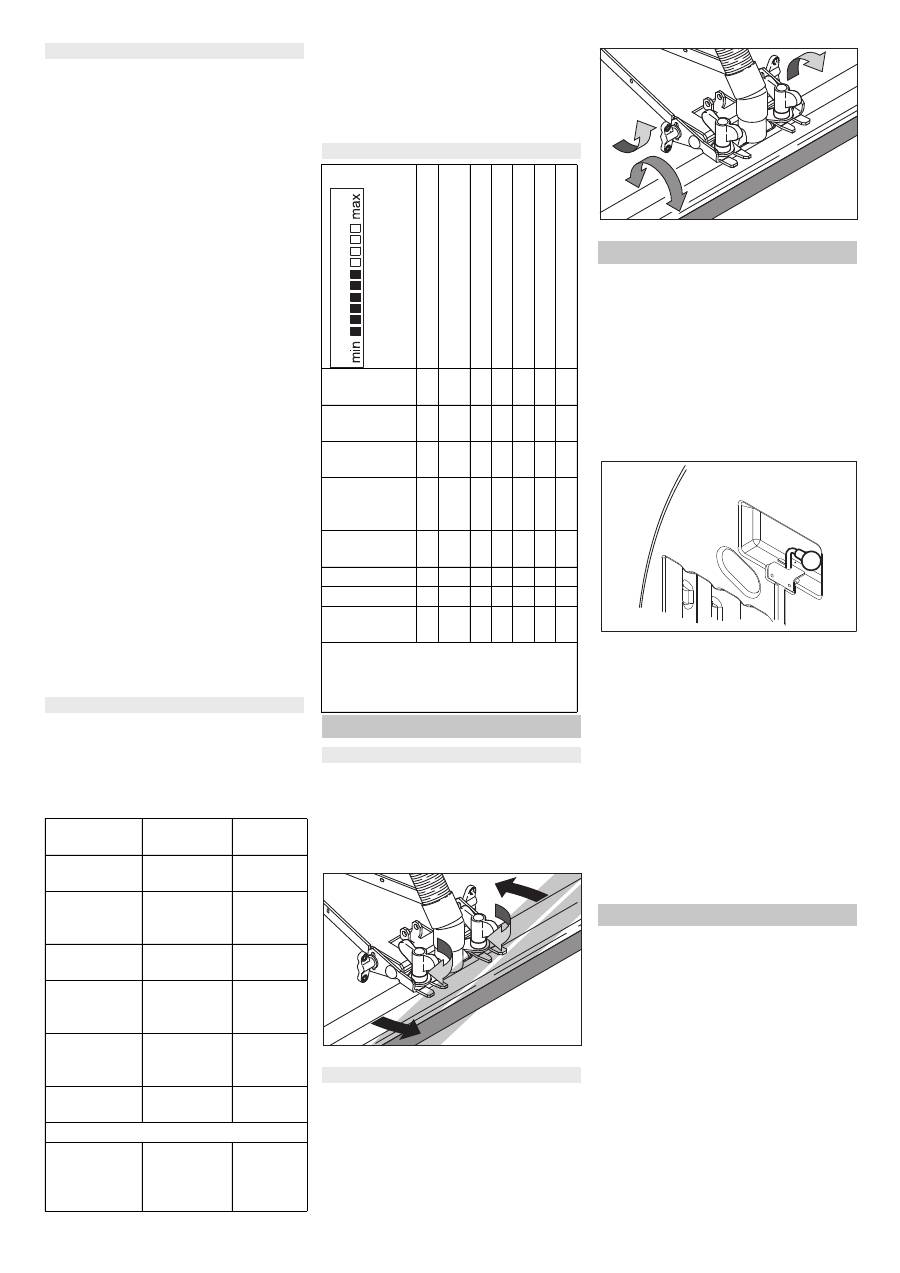 min max