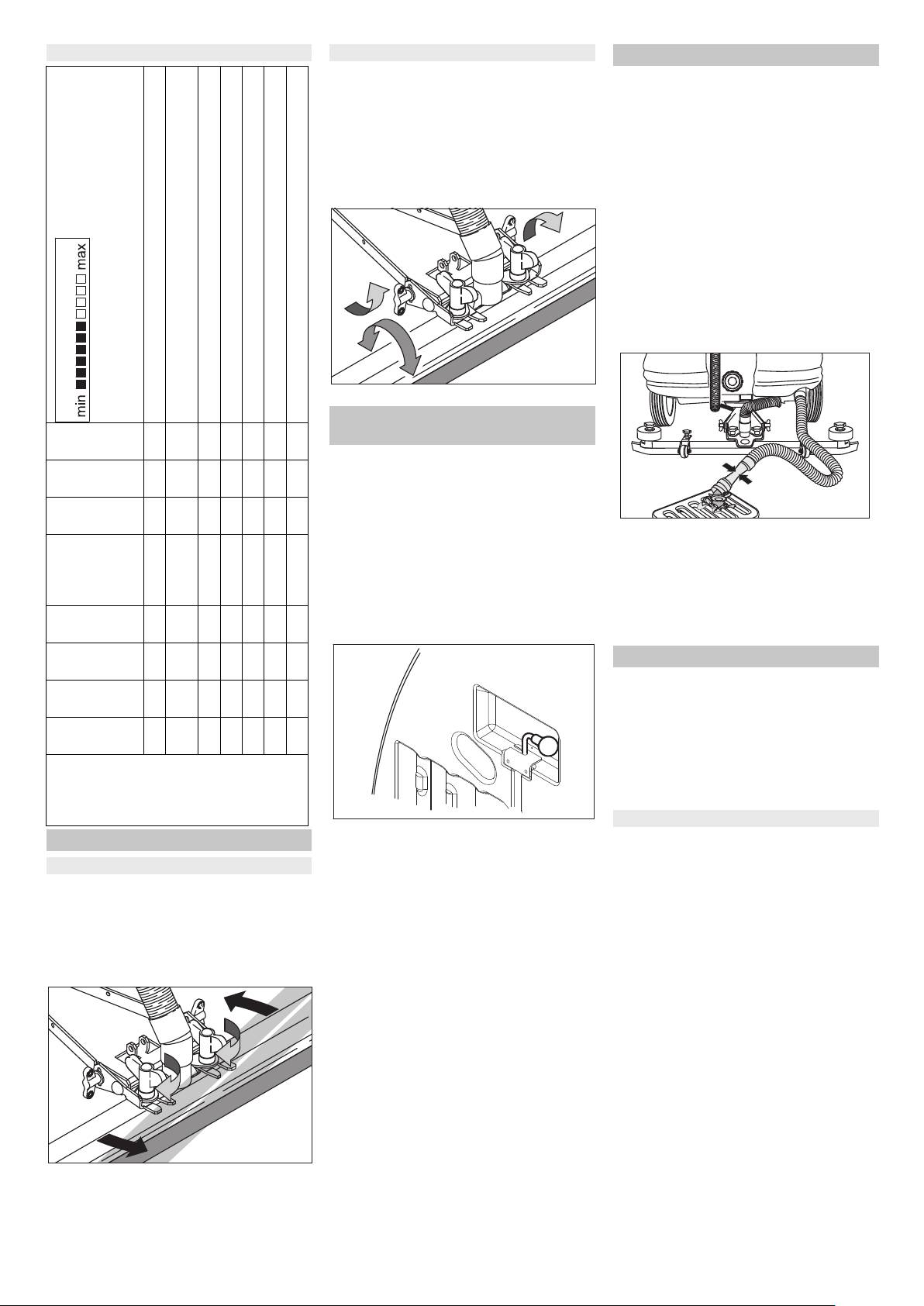 min max