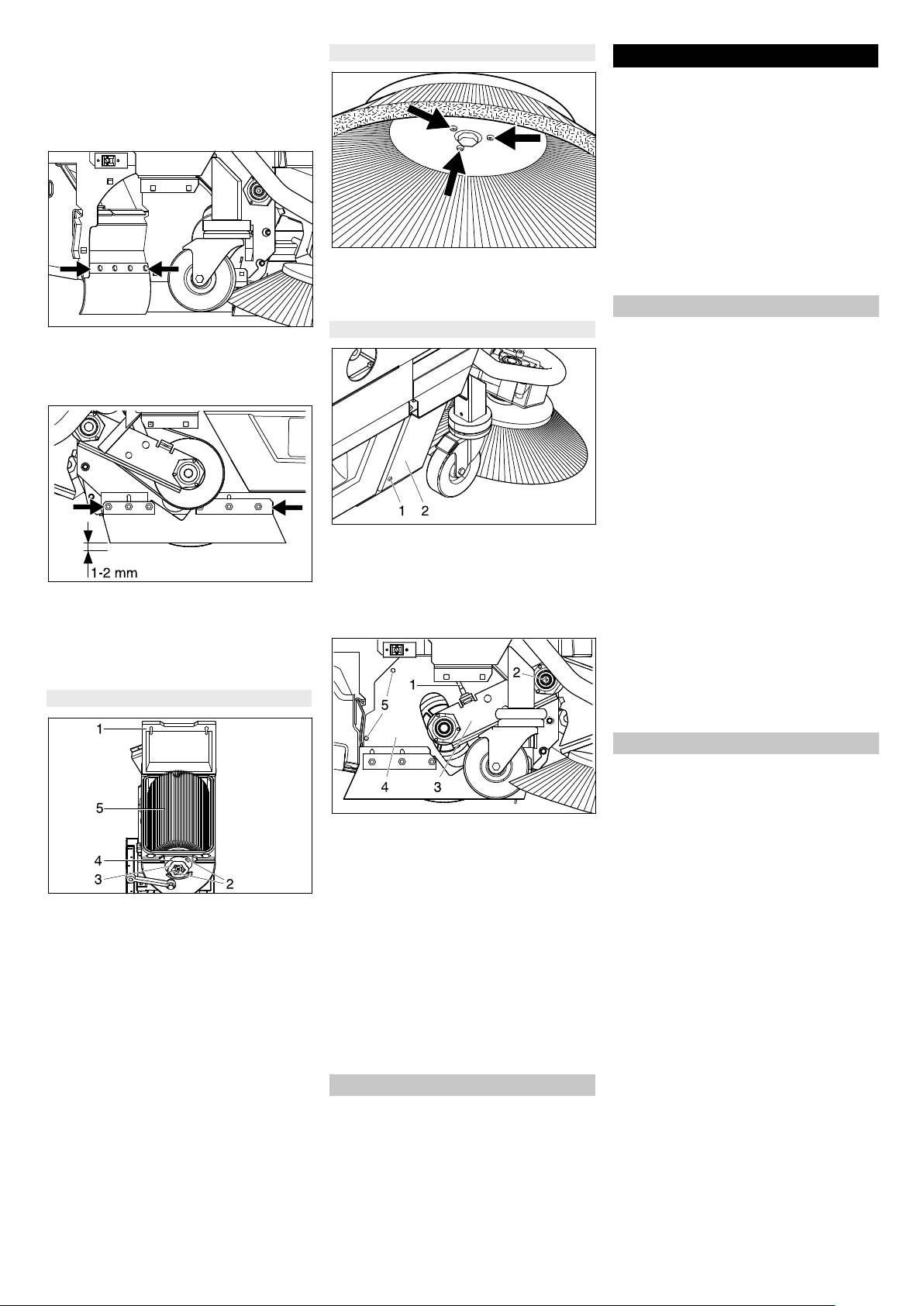 1-2 mm

1
5
4
3
2

1 2

1
2
5
4
3