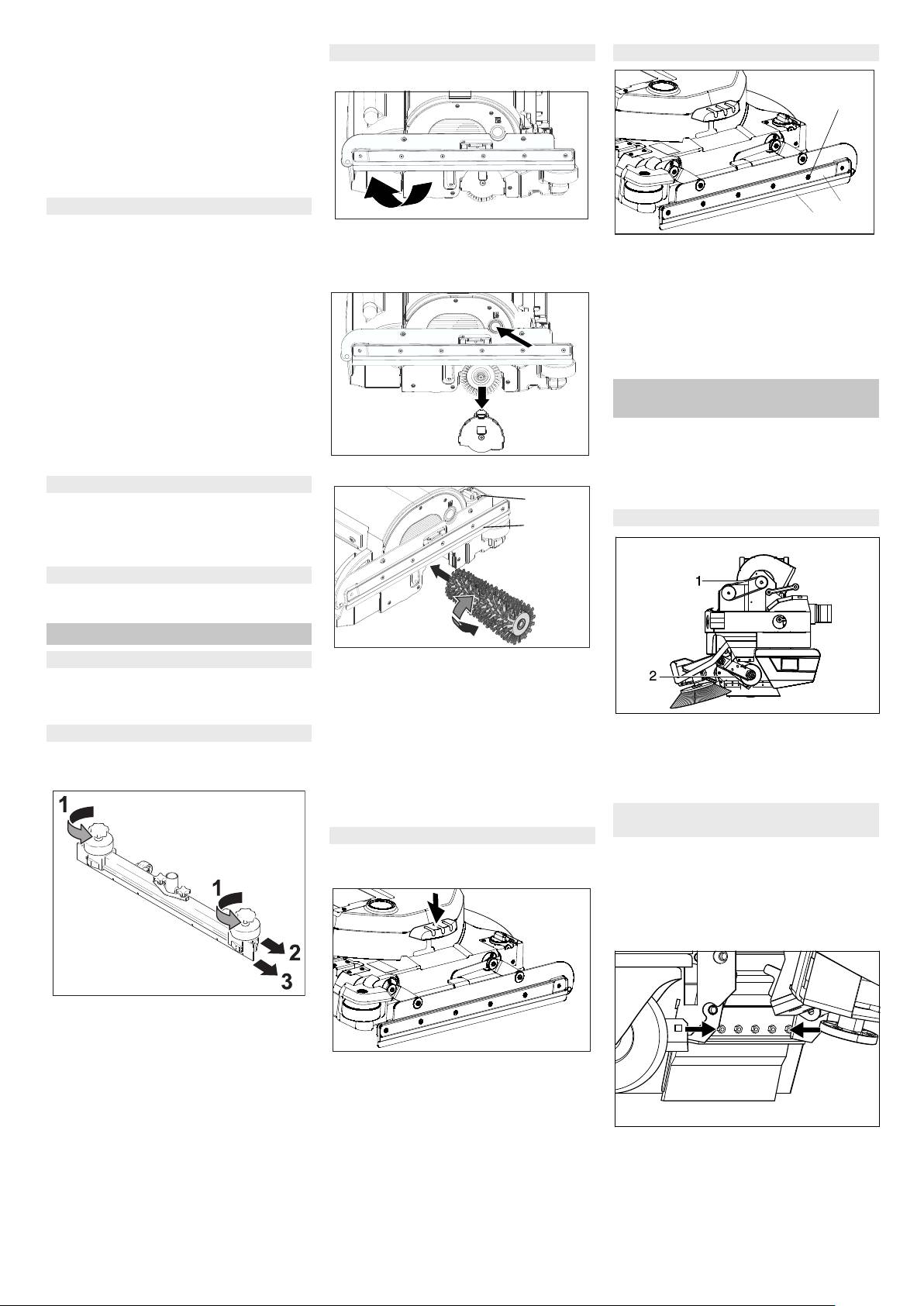 1

1

2

3

1

2