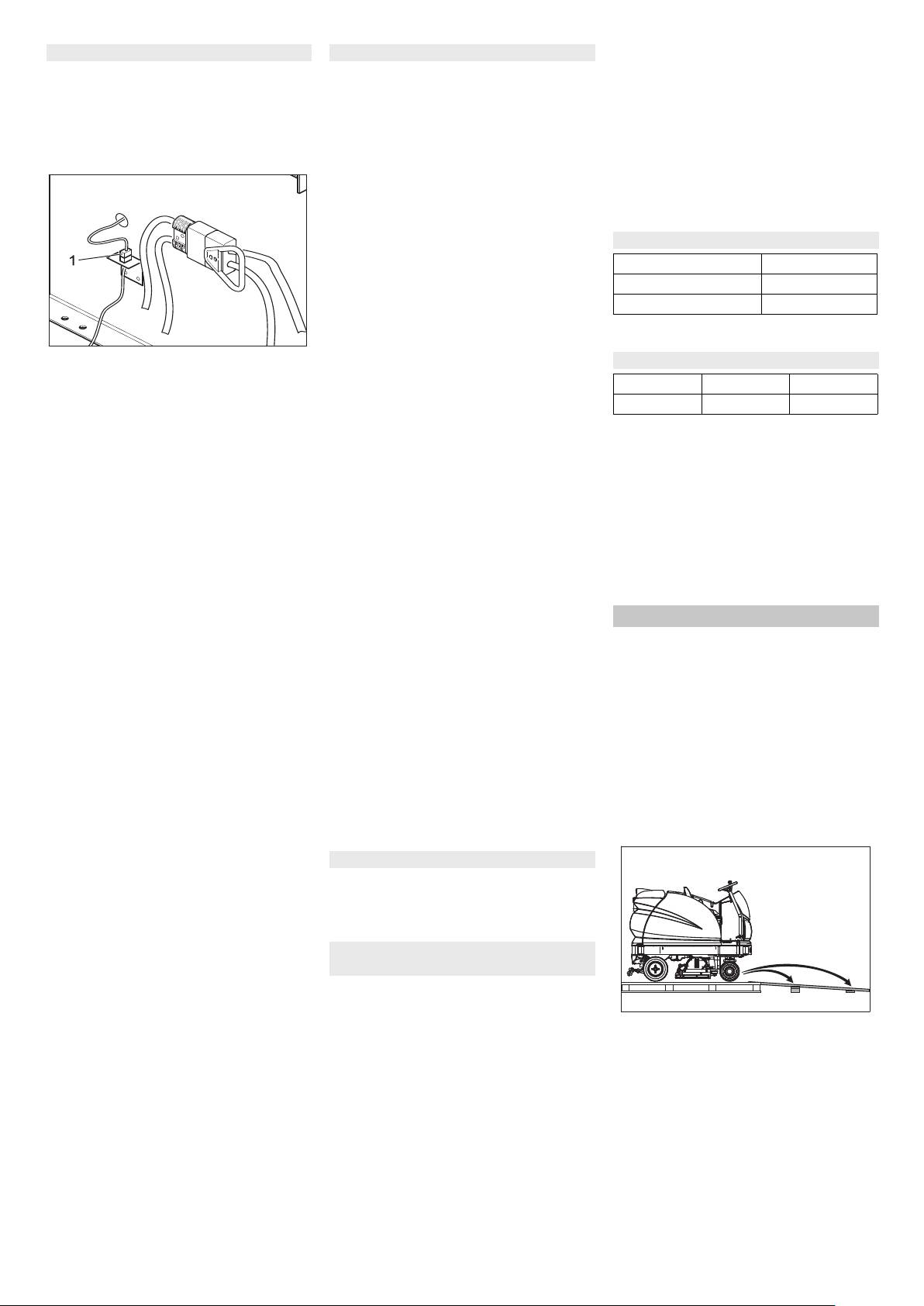 1