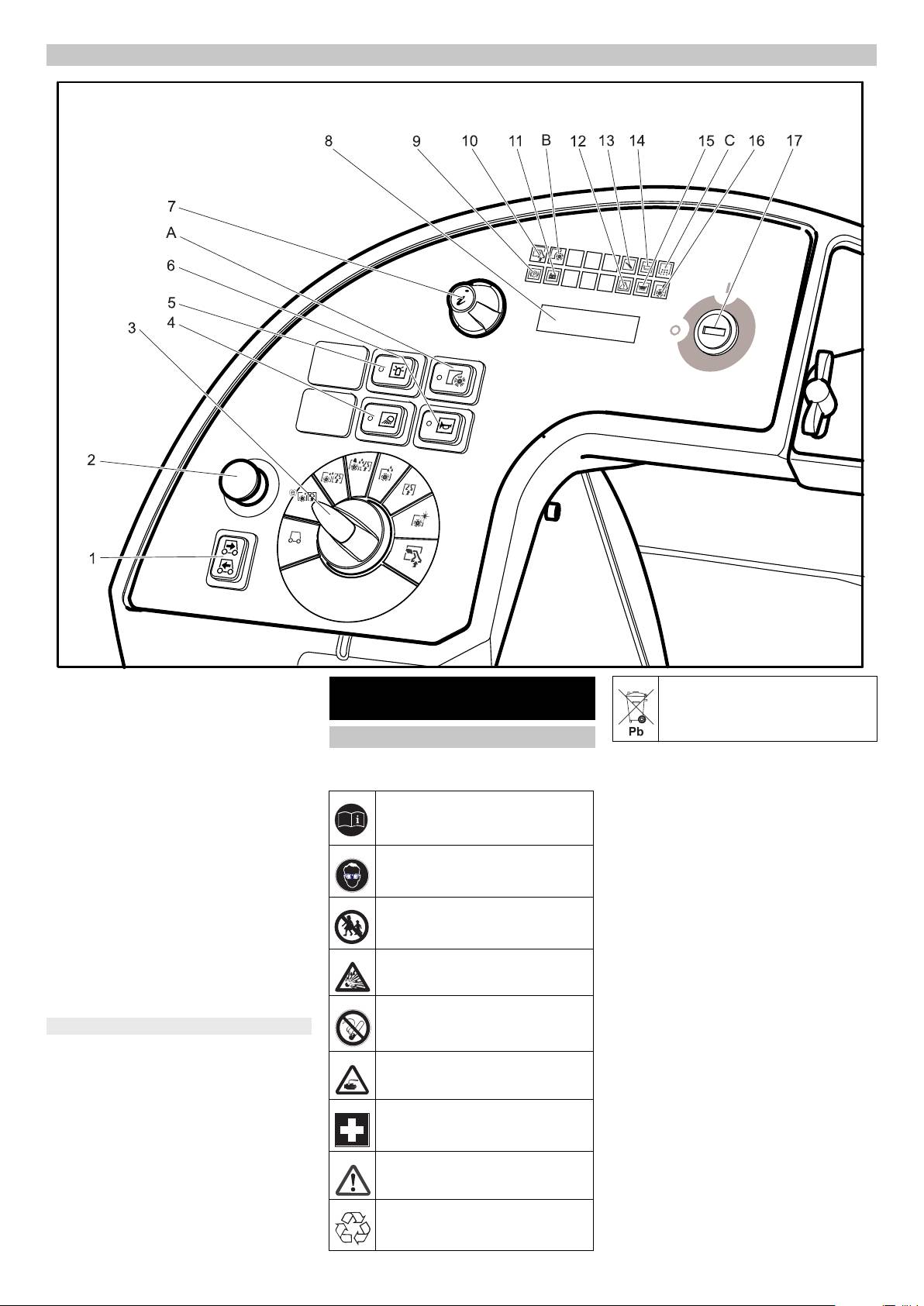 8 9 10 11 B 12 13 14 15 C 16 17

7

A

6

5

4

3

2

1

Pb