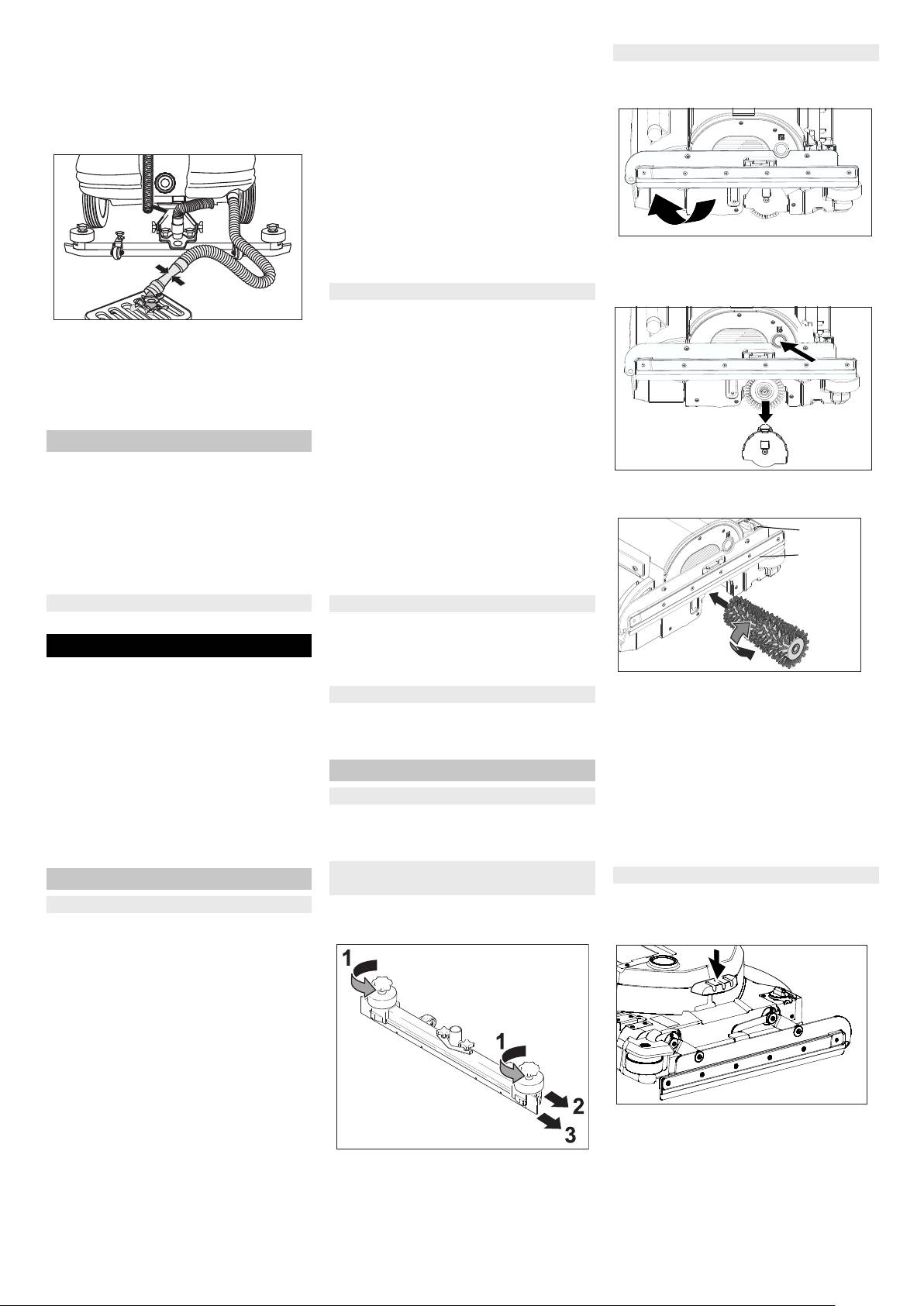 1

1

2

3