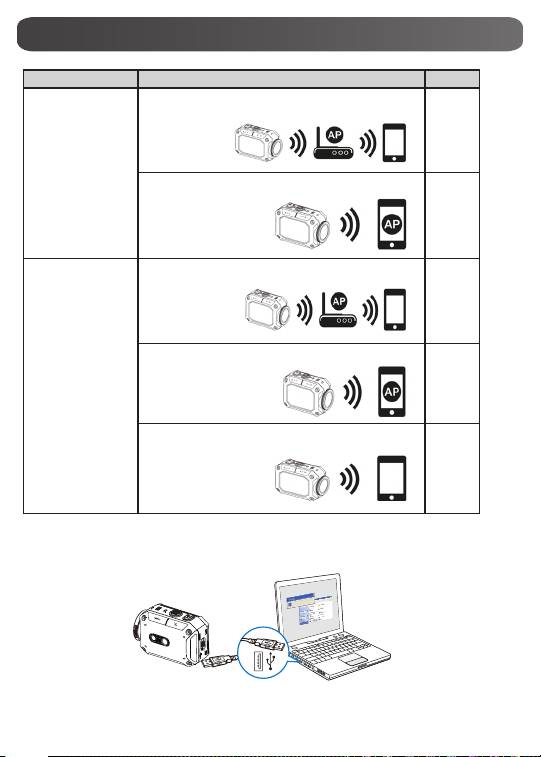 AP

AP

AP

AP