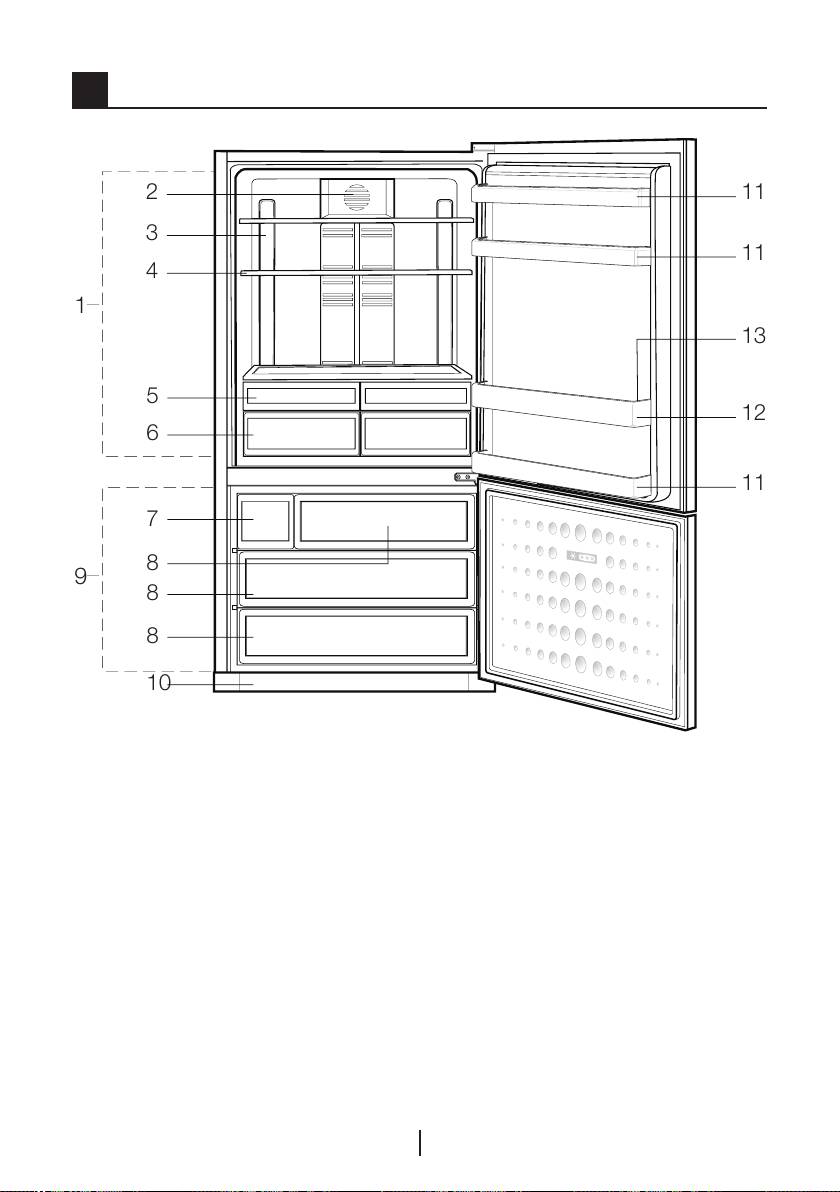 2
3
4
1
5
6
7
8
9
8
8
10
11
11
13
12
11