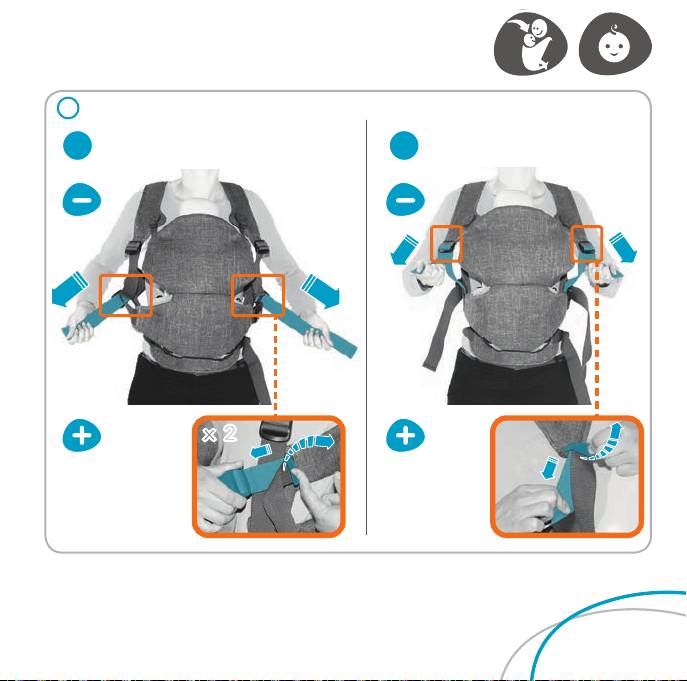 x 2