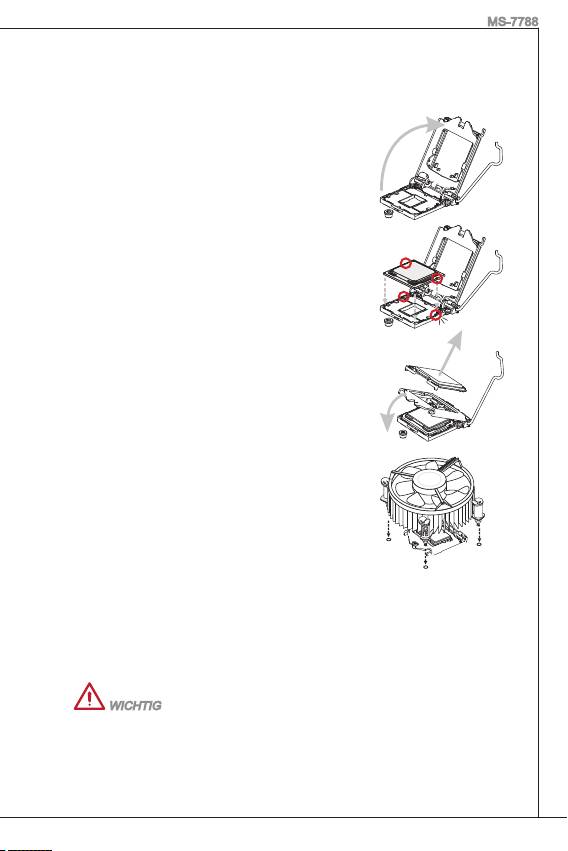 MS-7788

WICHTIG