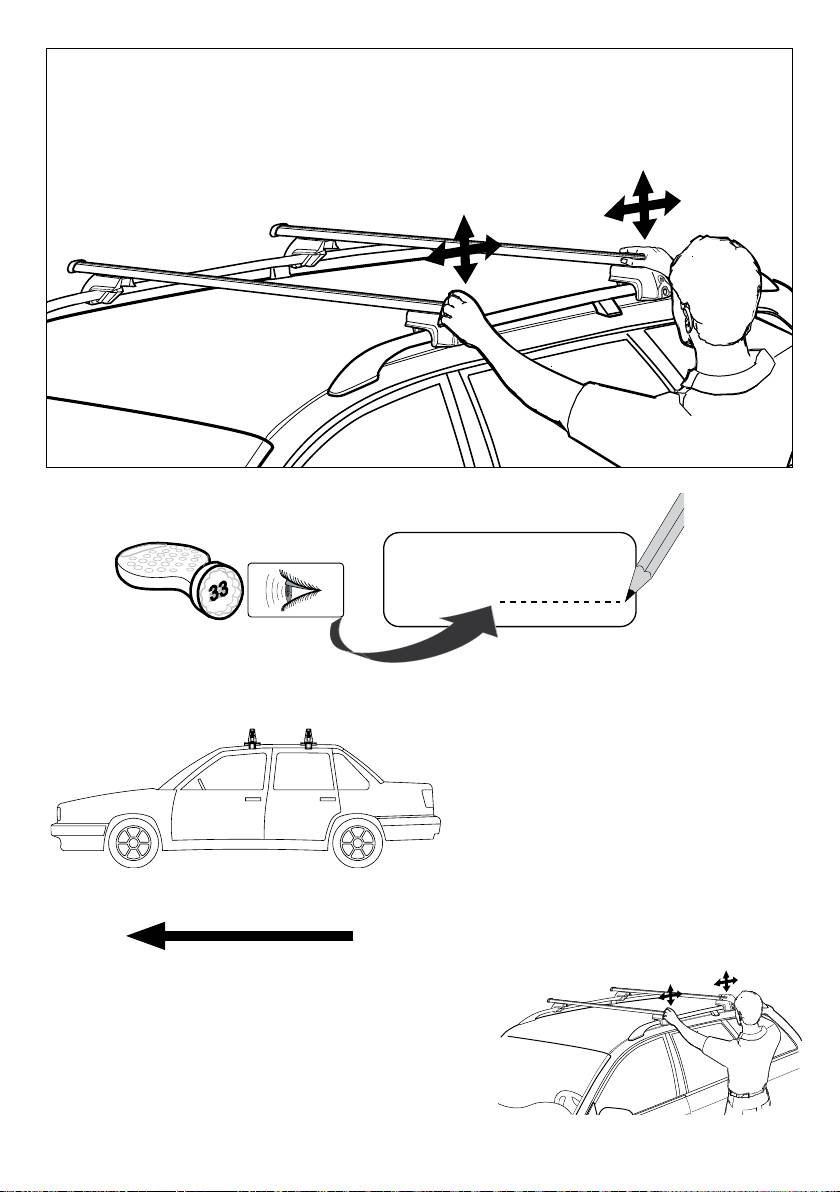 33