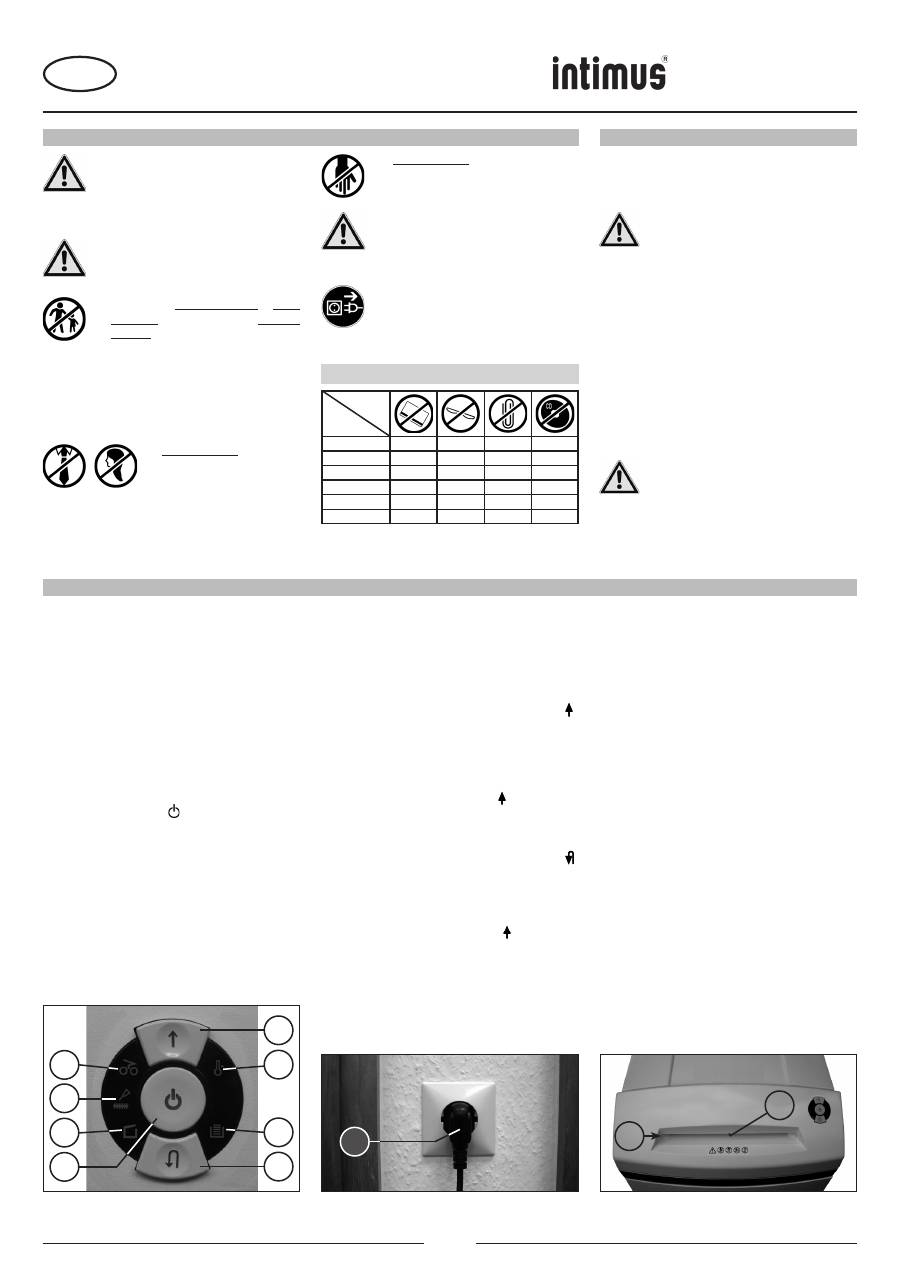 intimus®