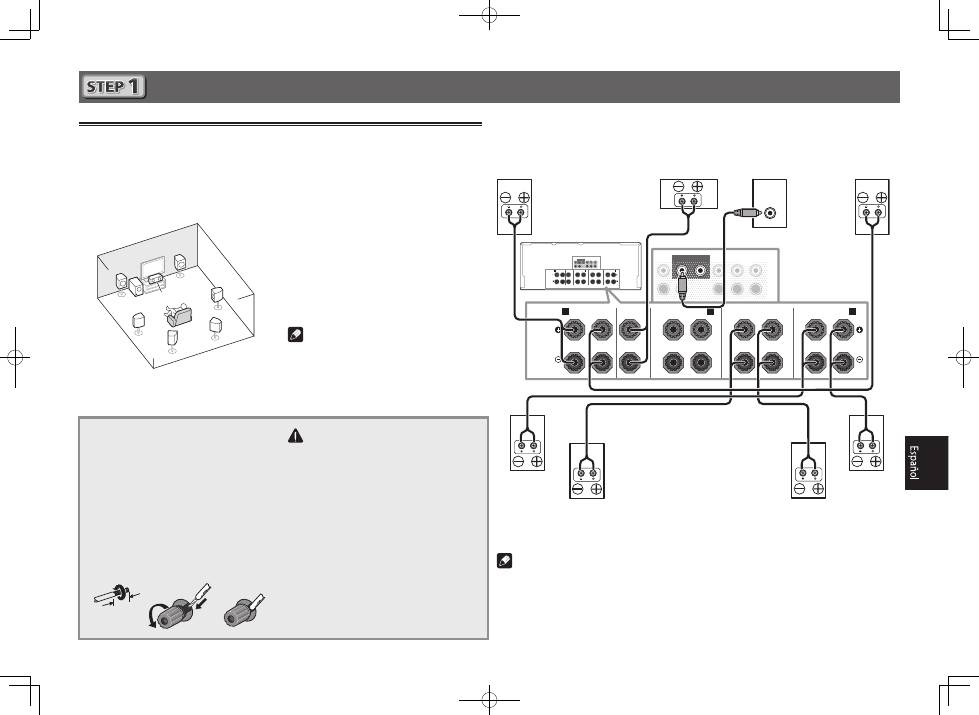 STEP 1

Español