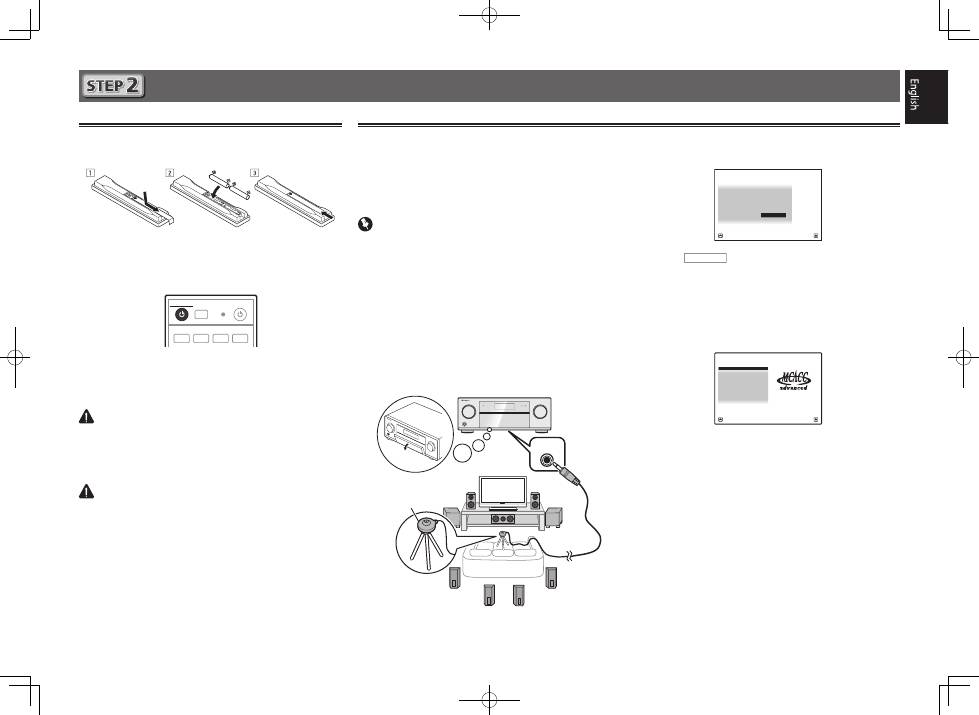 STEP 2

English

1 2 3

MCACC advanced