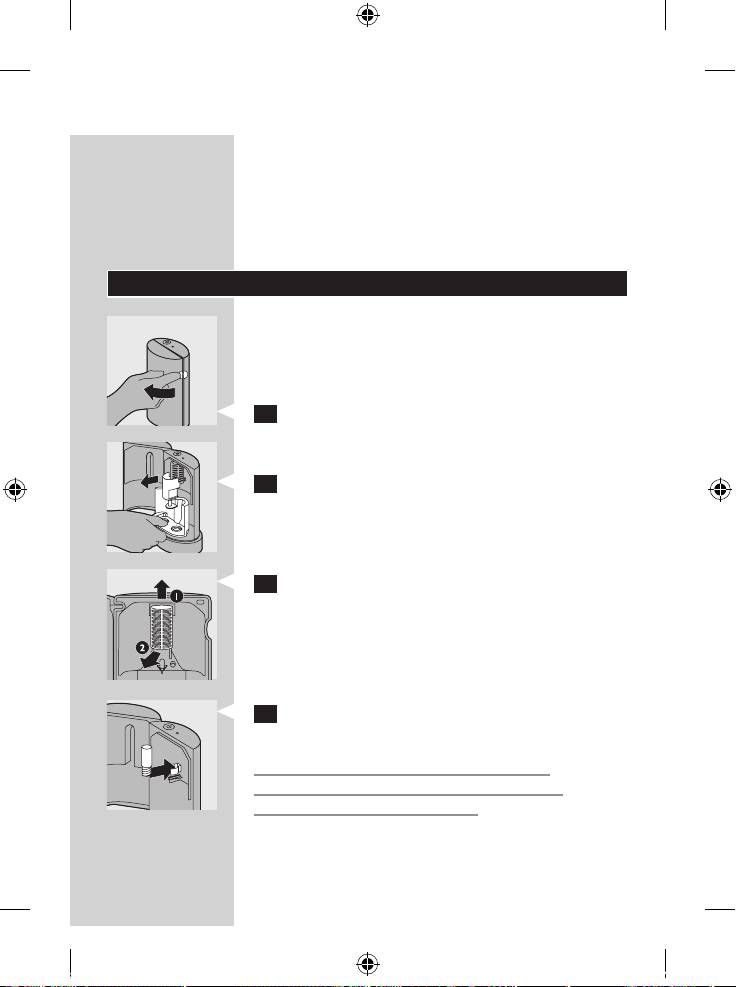 1

2