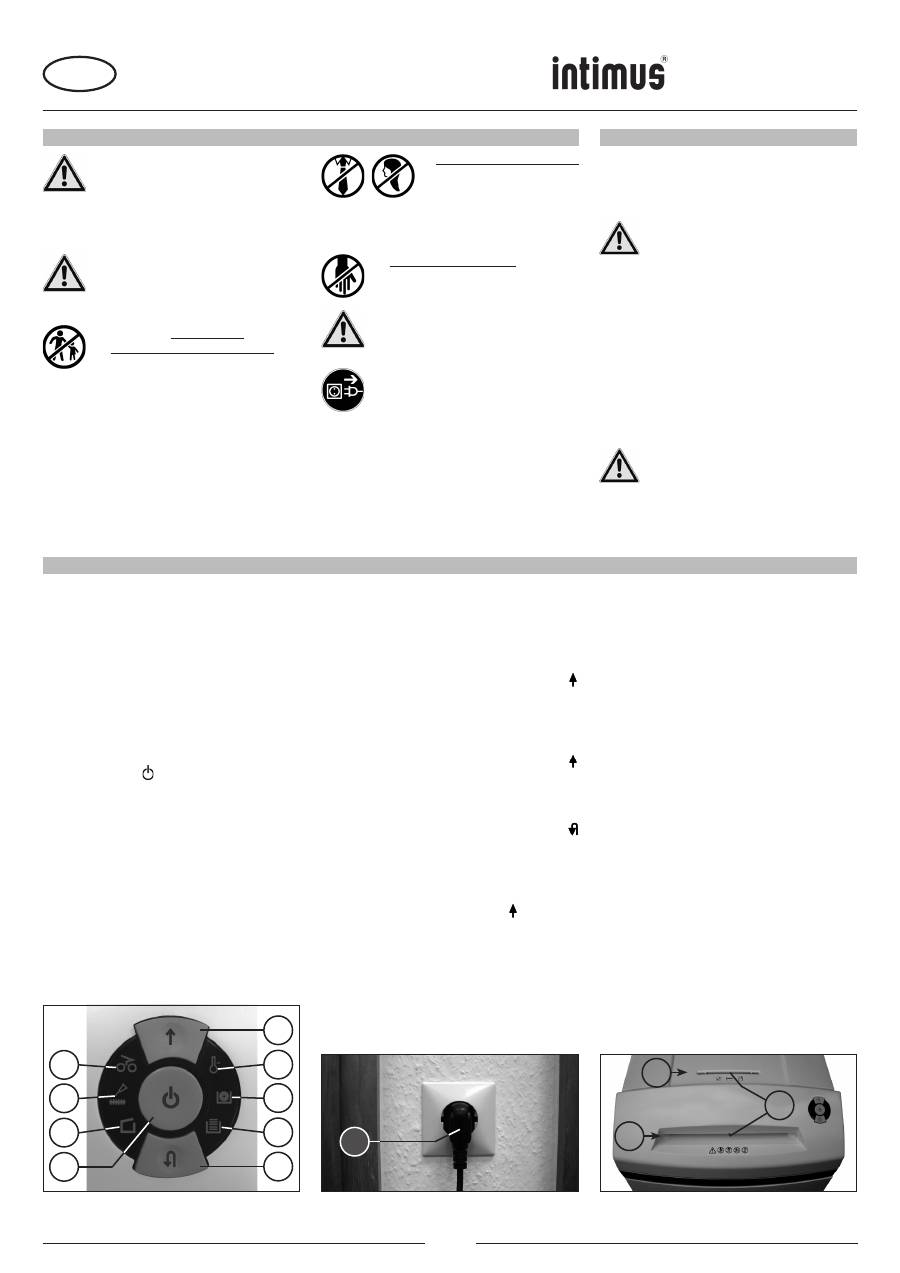 intimus®