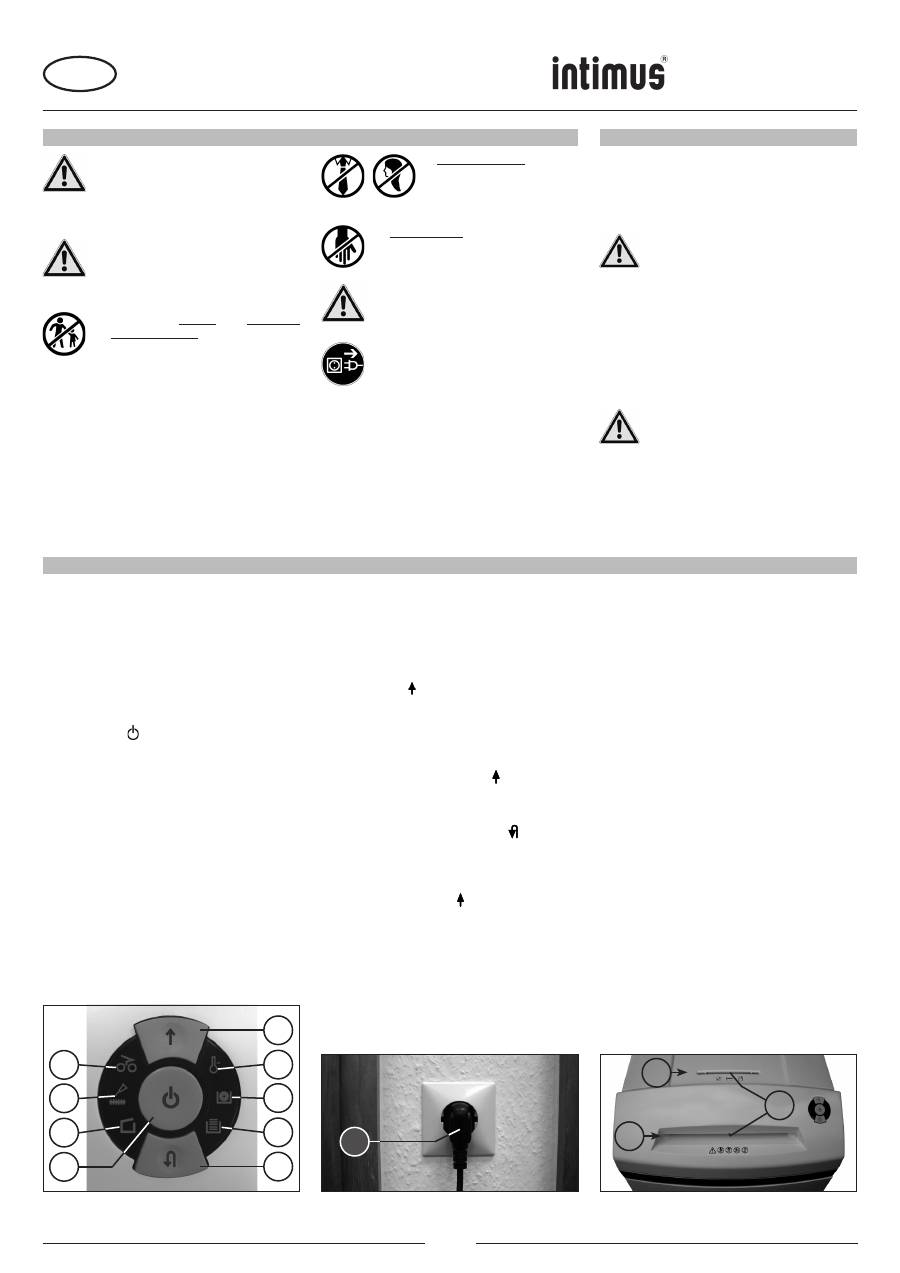 intimus®