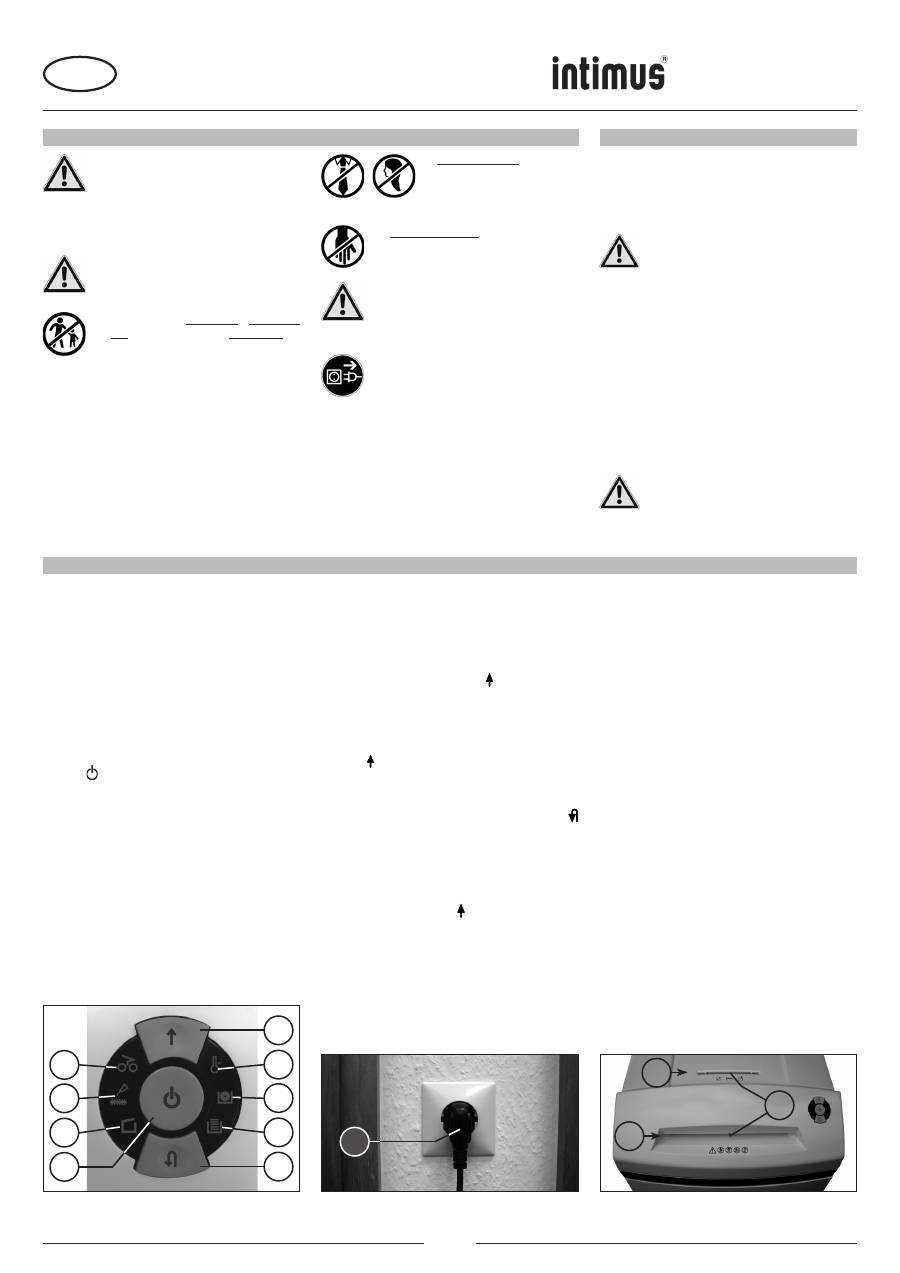 intimus®