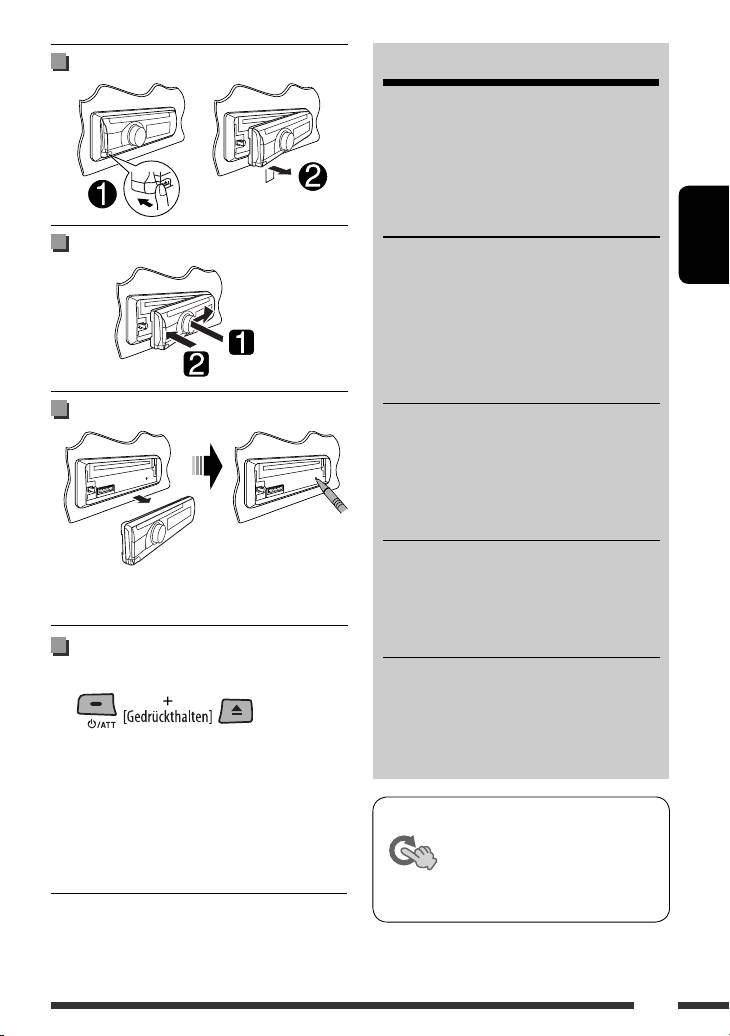 +
[Gedrückthalten]
⏻/ATT