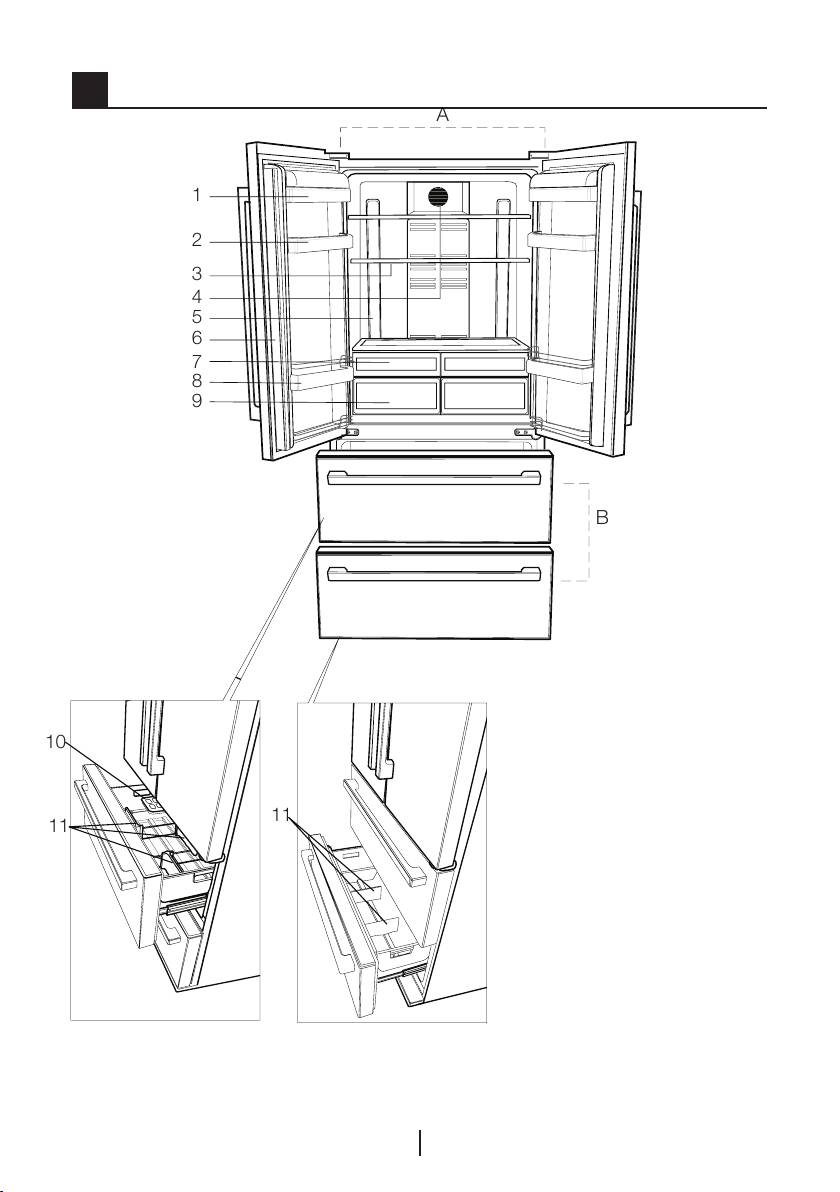 A

1
2
3
4
5
6
7
8
9

B

10
11

11