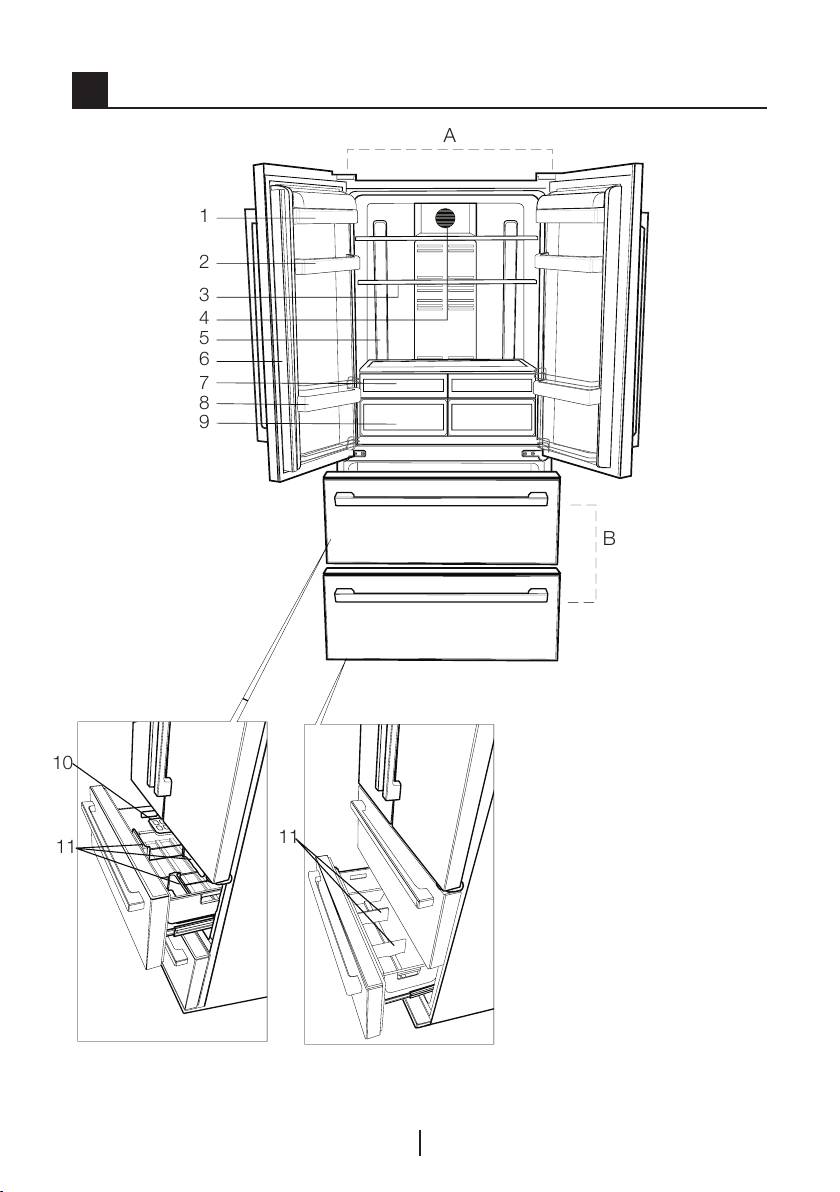 A

1
2
3
4
5
6
7
8
9

B

10
11

11