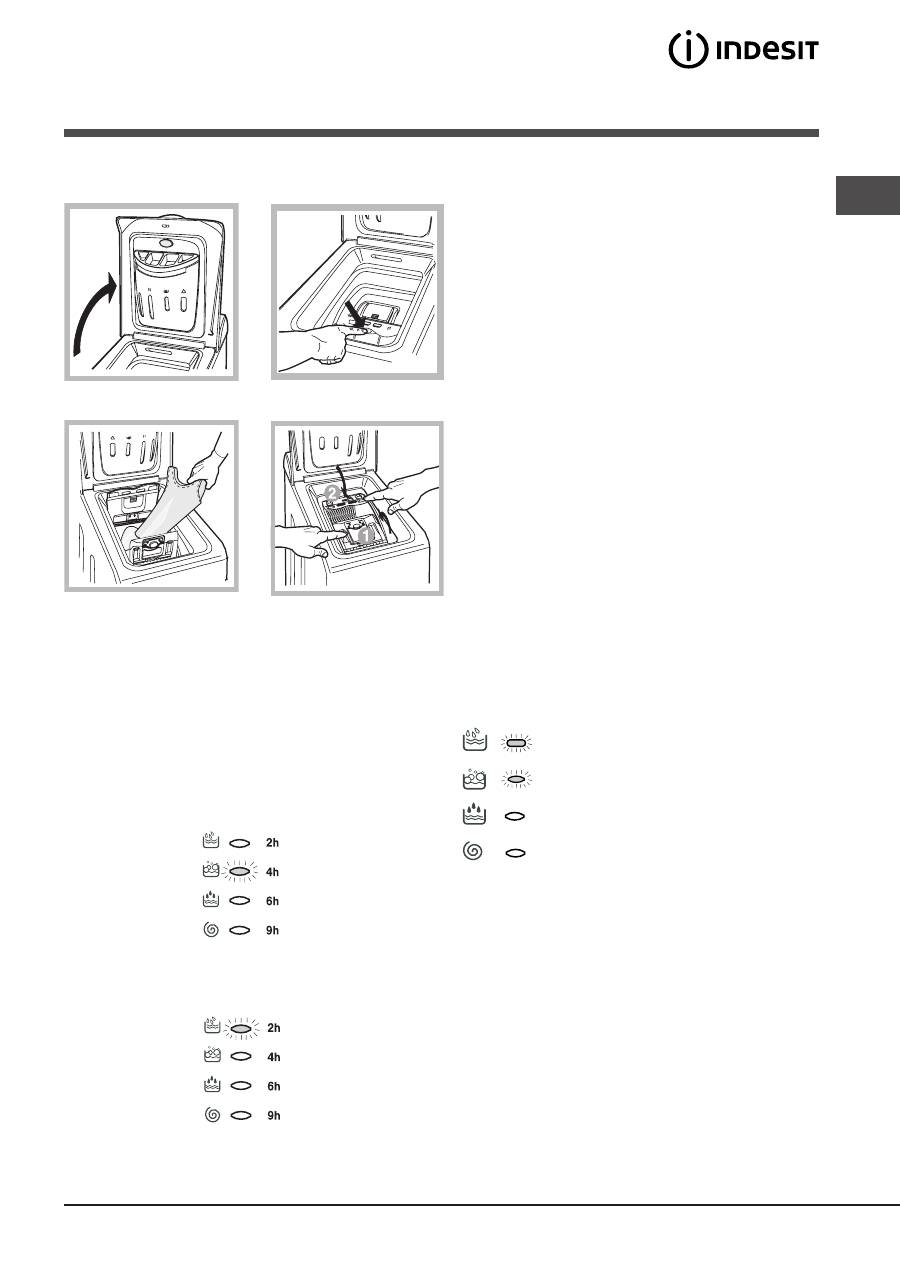 INDESIT

2

1

2h

4h

6h

9h

2h

4h

6h

9h