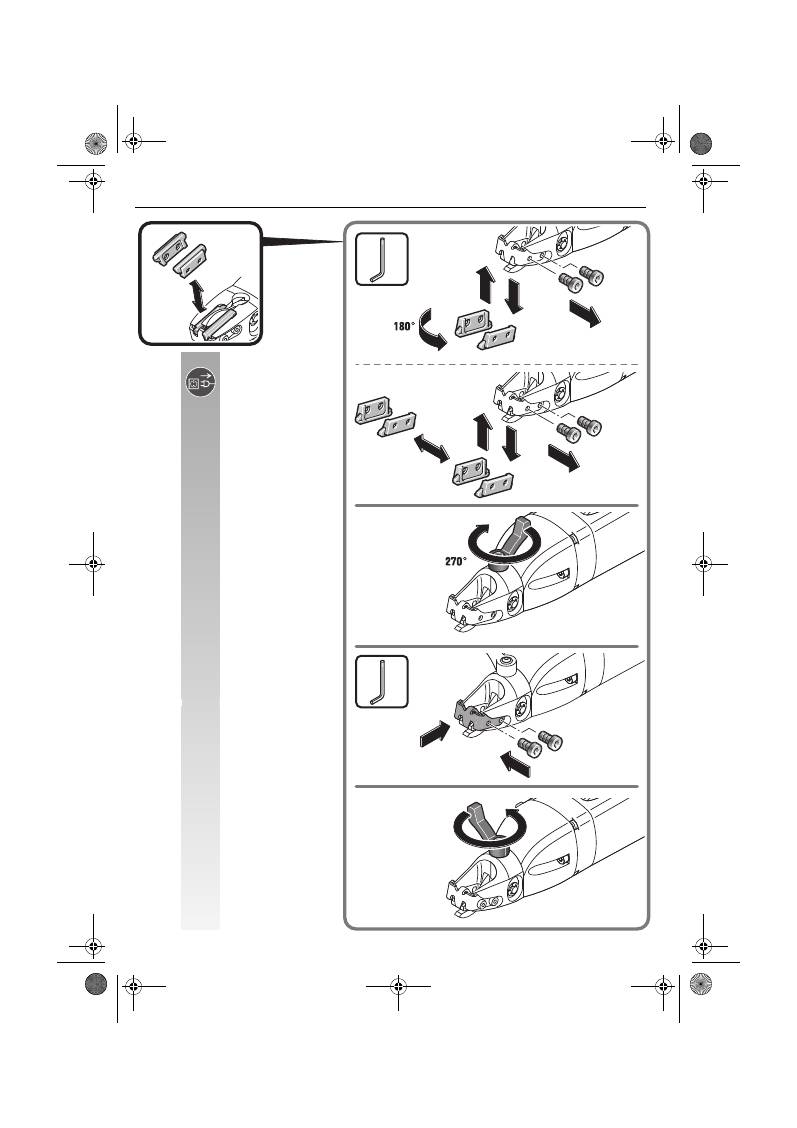 180°

270°