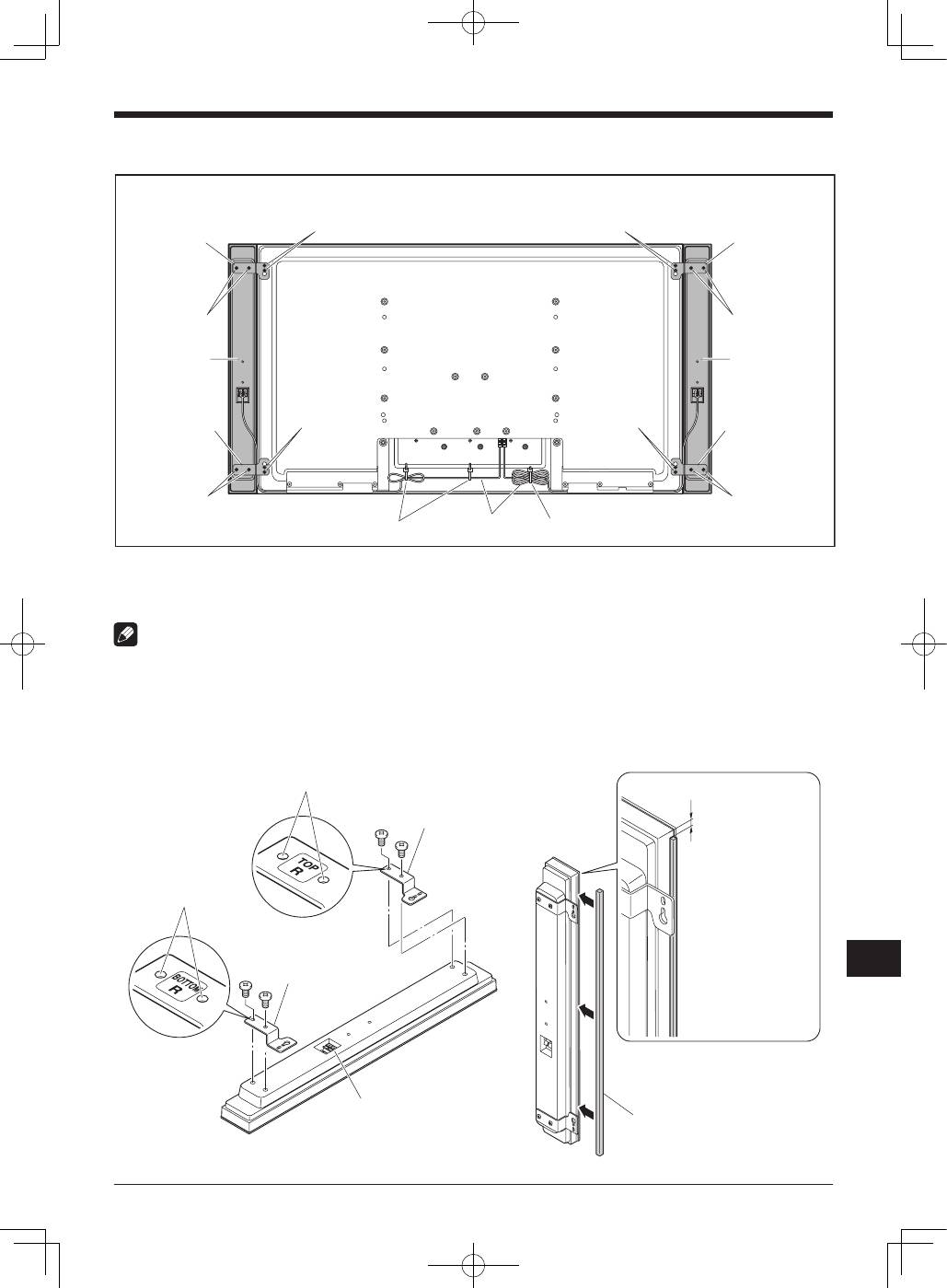 TOP
R

BOTTOM
R