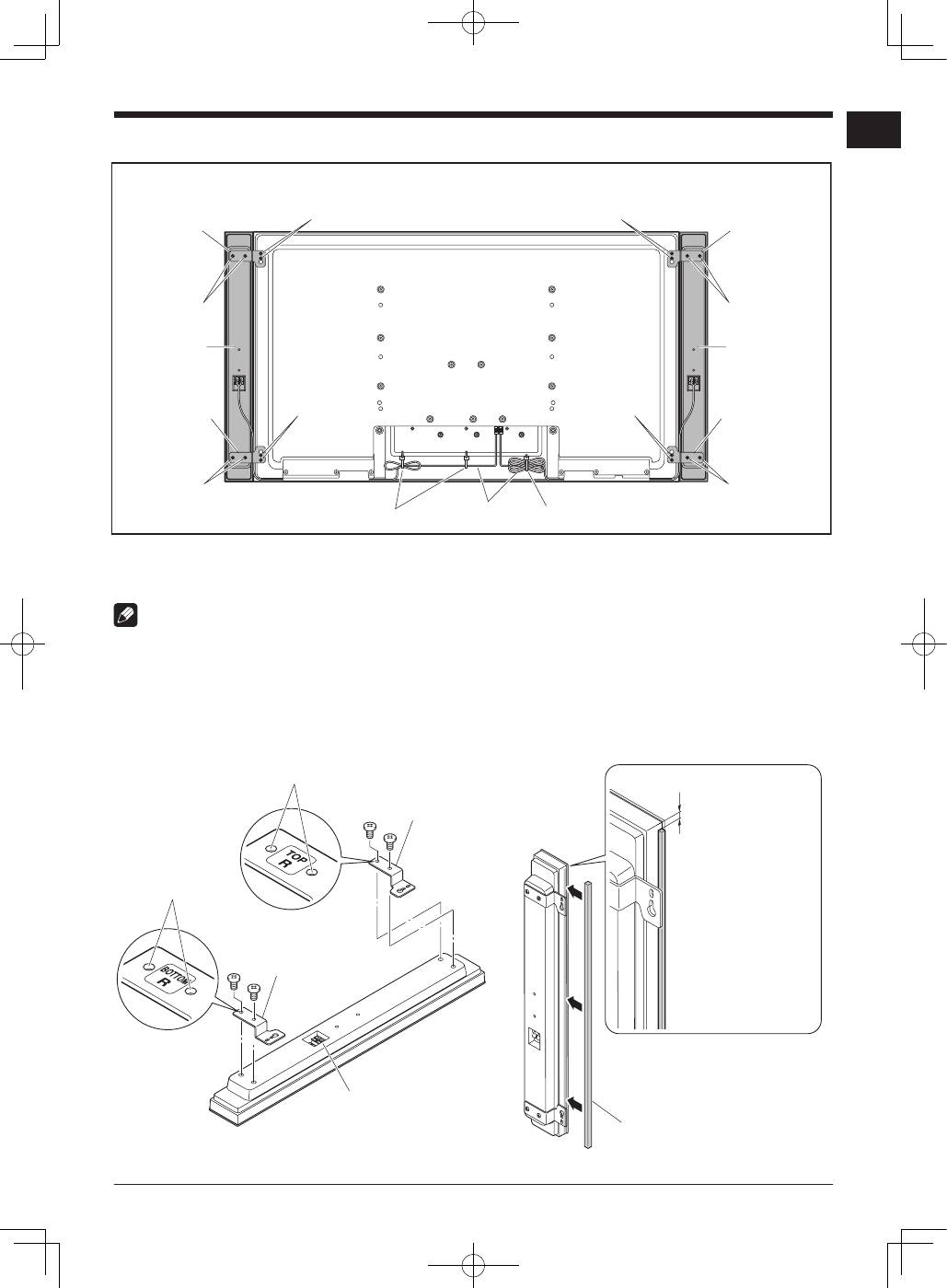 TOP
R

BOTTOM
R